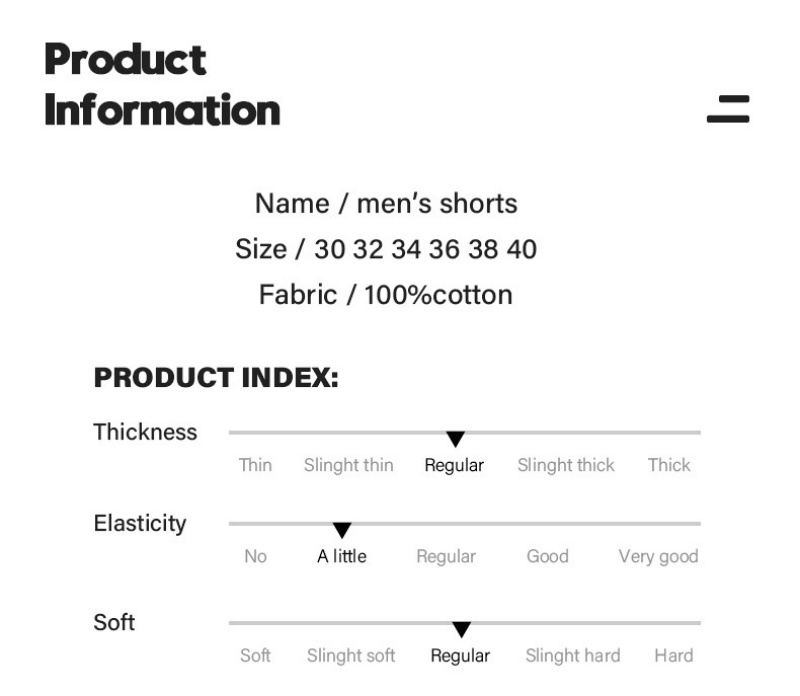 Product
Information

Name / men's shorts
Size / 30 32 34 36 38 40
Fabric / 100%cotton

PRODUCT INDEX:

Thickness
Thin Slinght thin Regular Slinght thick Thick

Elasticity
No A little Regular Good Very good

Soft
Soft Slinght soft Regular Slinght hard Hard