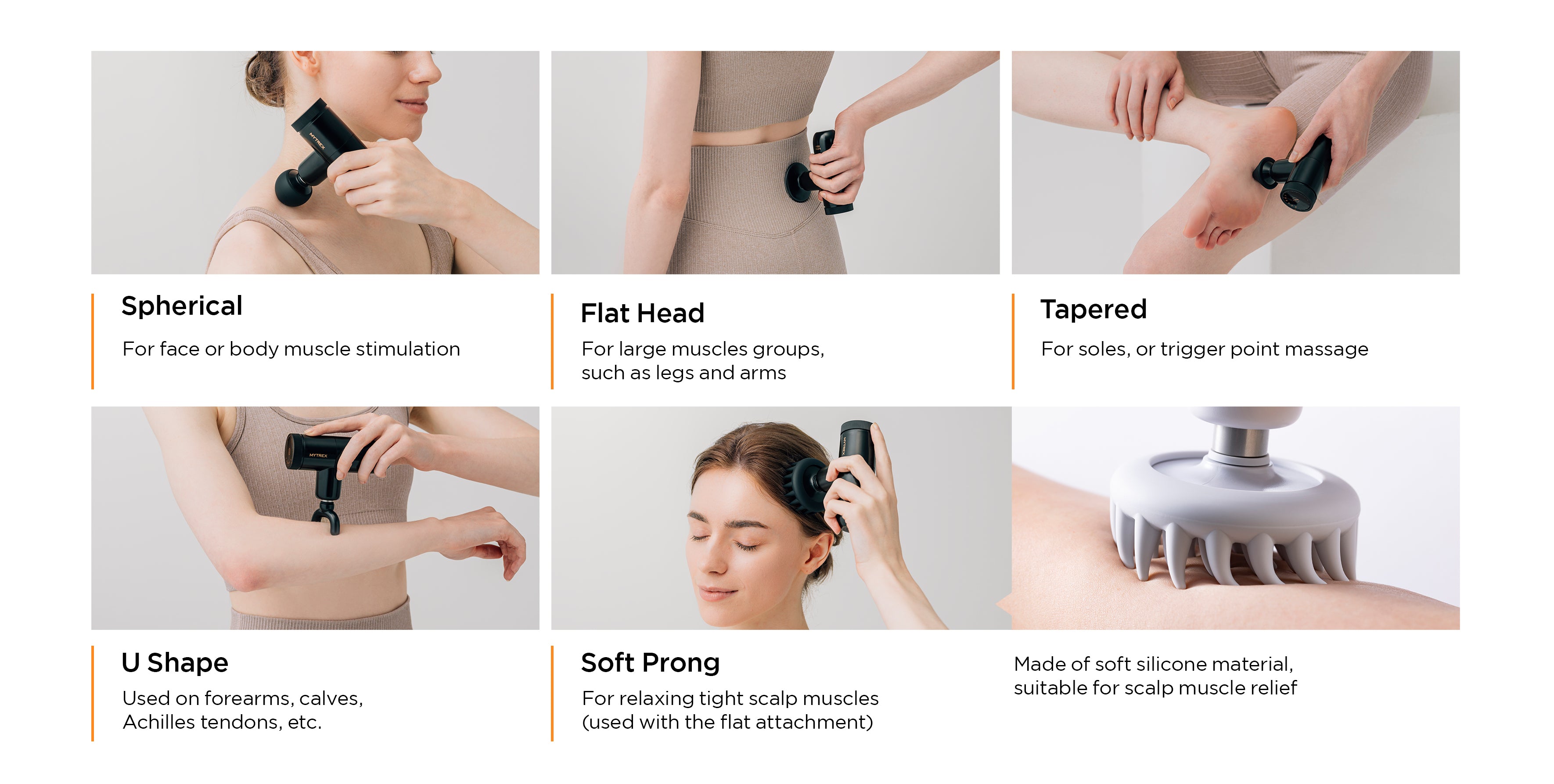 MYTREX

Spherical

For face or body muscle stimulation

Flat Head

For large muscles groups, such as legs and arms

Tapered

For soles, or trigger point massage

MYTREX

U Shape

Used on forearms, calves, Achilles tendons, etc.

MYTREX

Soft Prong

For relaxing tight scalp muscles (used with the flat attachment)

Made of soft silicone material, suitable for scalp muscle relief