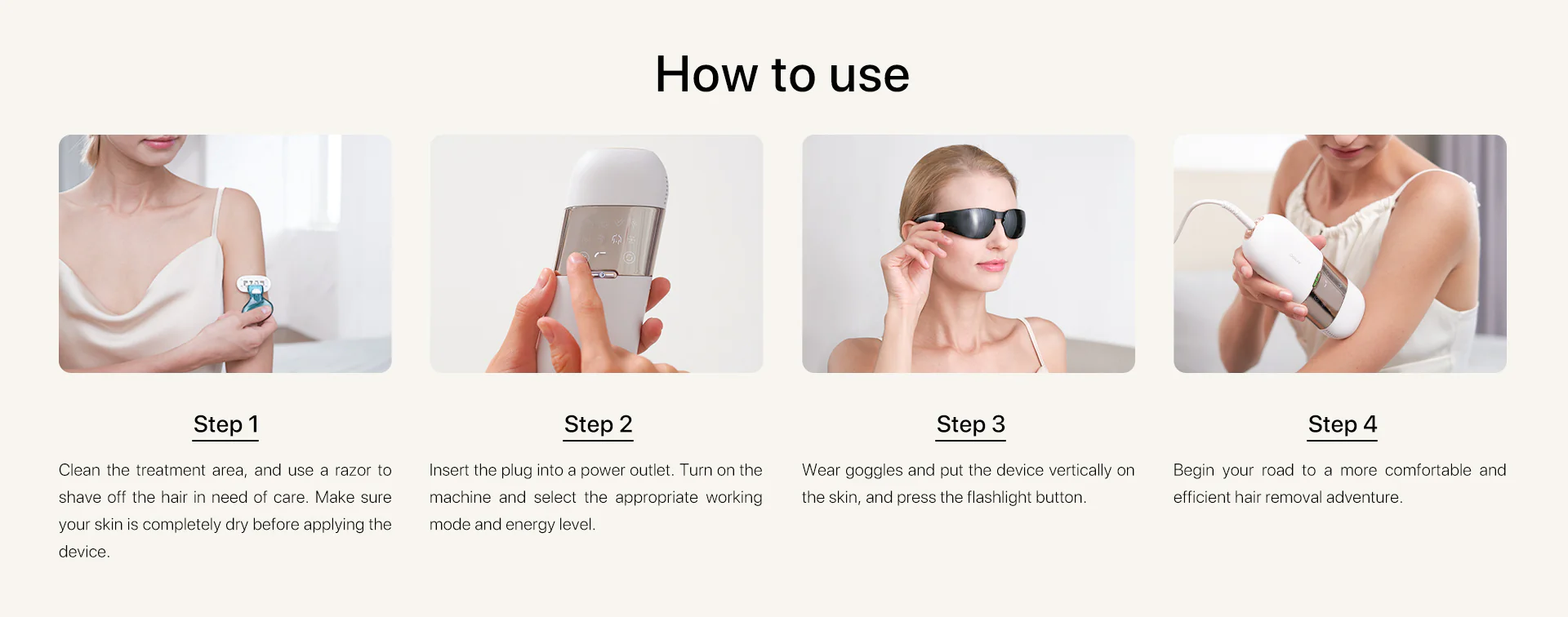 How to use

Step 1

Clean the treatment area, and use a razor to shave off the hair in need of care. Make sure your skin is completely dry before applying the device.

Step 2

Insert the plug into a power outlet. Turn on the machine and select the appropriate working mode and energy level.

Step 3

Wear goggles and put the device vertically on the skin, and press the flashlight button.

Step 4

Begin your road to a more comfortable and efficient hair removal adventure.