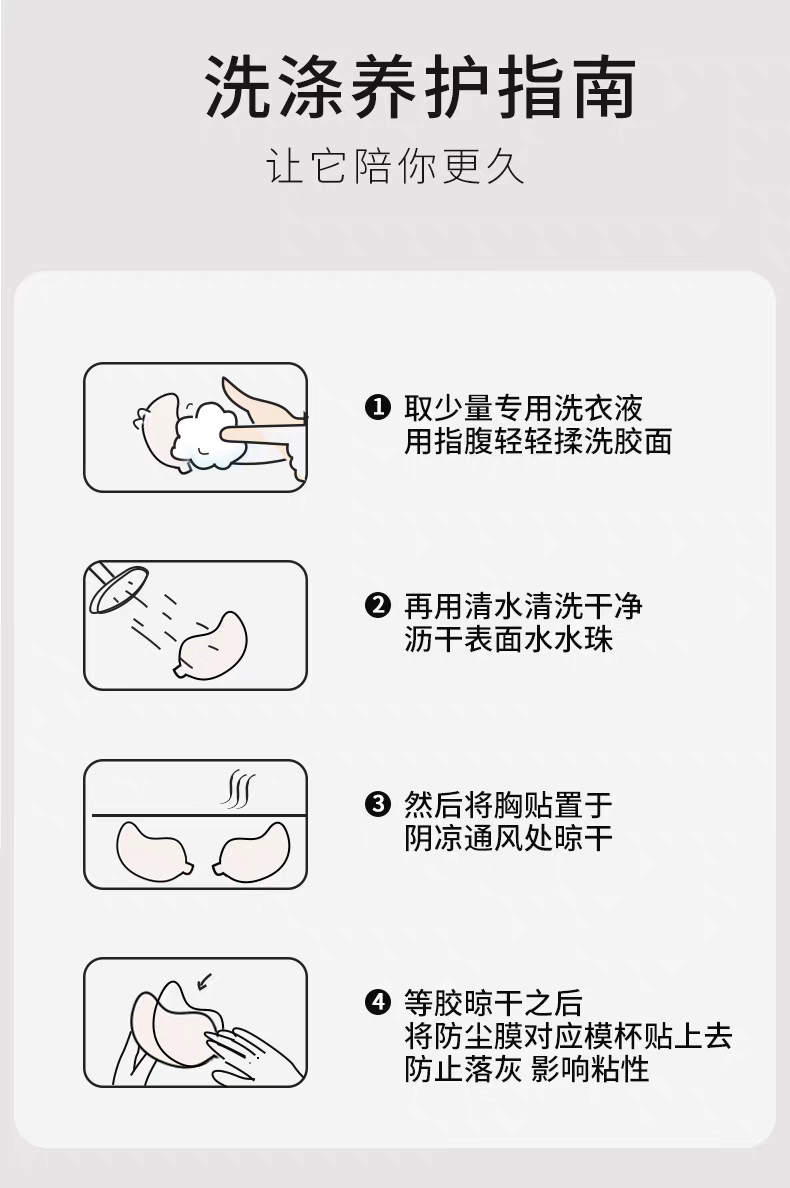 洗涤养护指南

让它陪你更久

❶ 取少量专用洗衣液
用指腹轻轻揉洗胶面

❷ 再用清水清洗干净
沥干表面水水珠

❸ 然后将胸贴置于
阴凉通风处晾干

❹ 等胶晾干之后
将防尘膜对应模杯贴上去
防止落灰 影响粘性