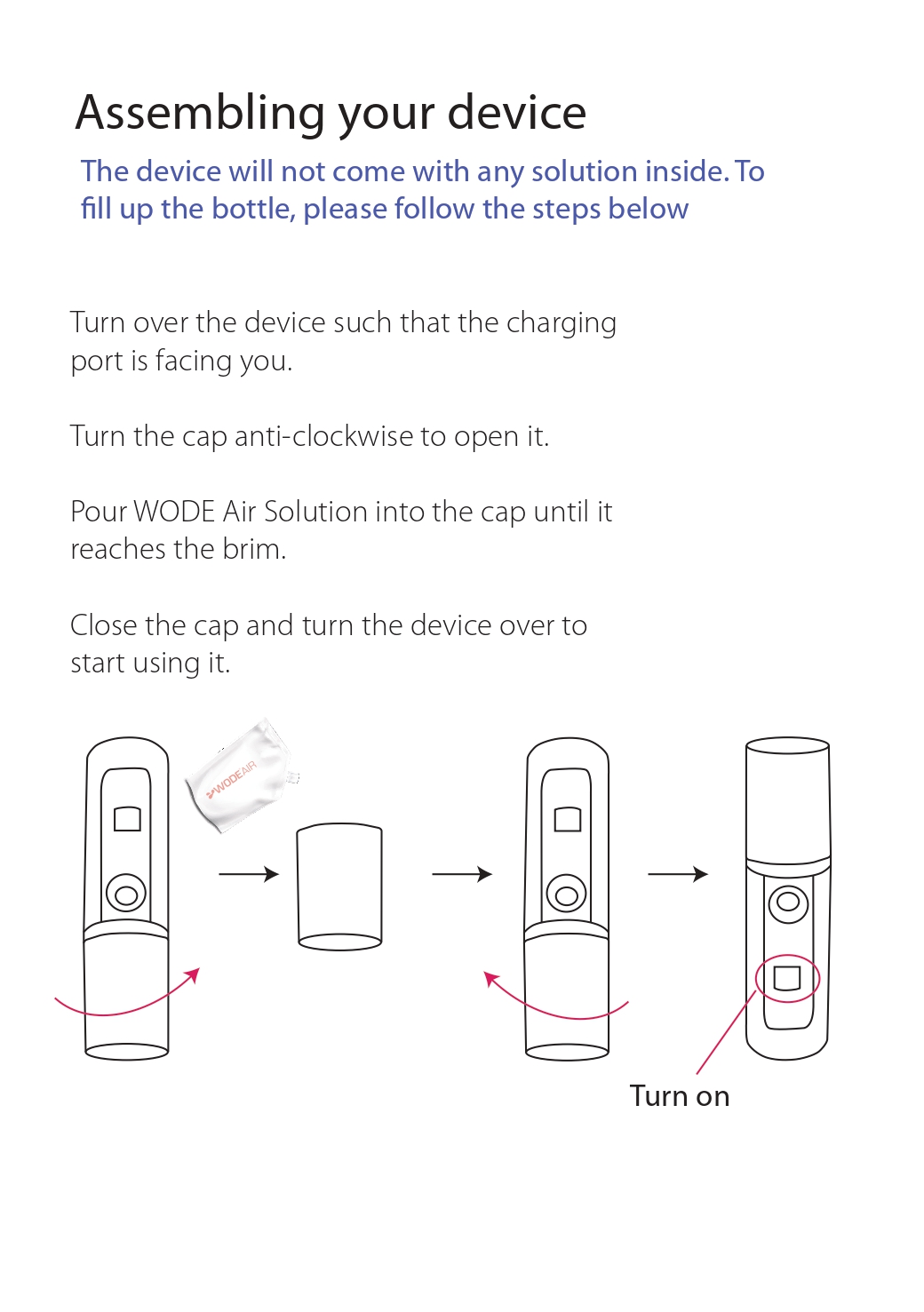 Assembling your device

The device will not come with any solution inside. To fill up the bottle, please follow the steps below

Turn over the device such that the charging port is facing you.

Turn the cap anti-clockwise to open it.

Pour WODE Air Solution into the cap until it reaches the brim.

Close the cap and turn the device over to start using it.

WODEAIR

Turn on