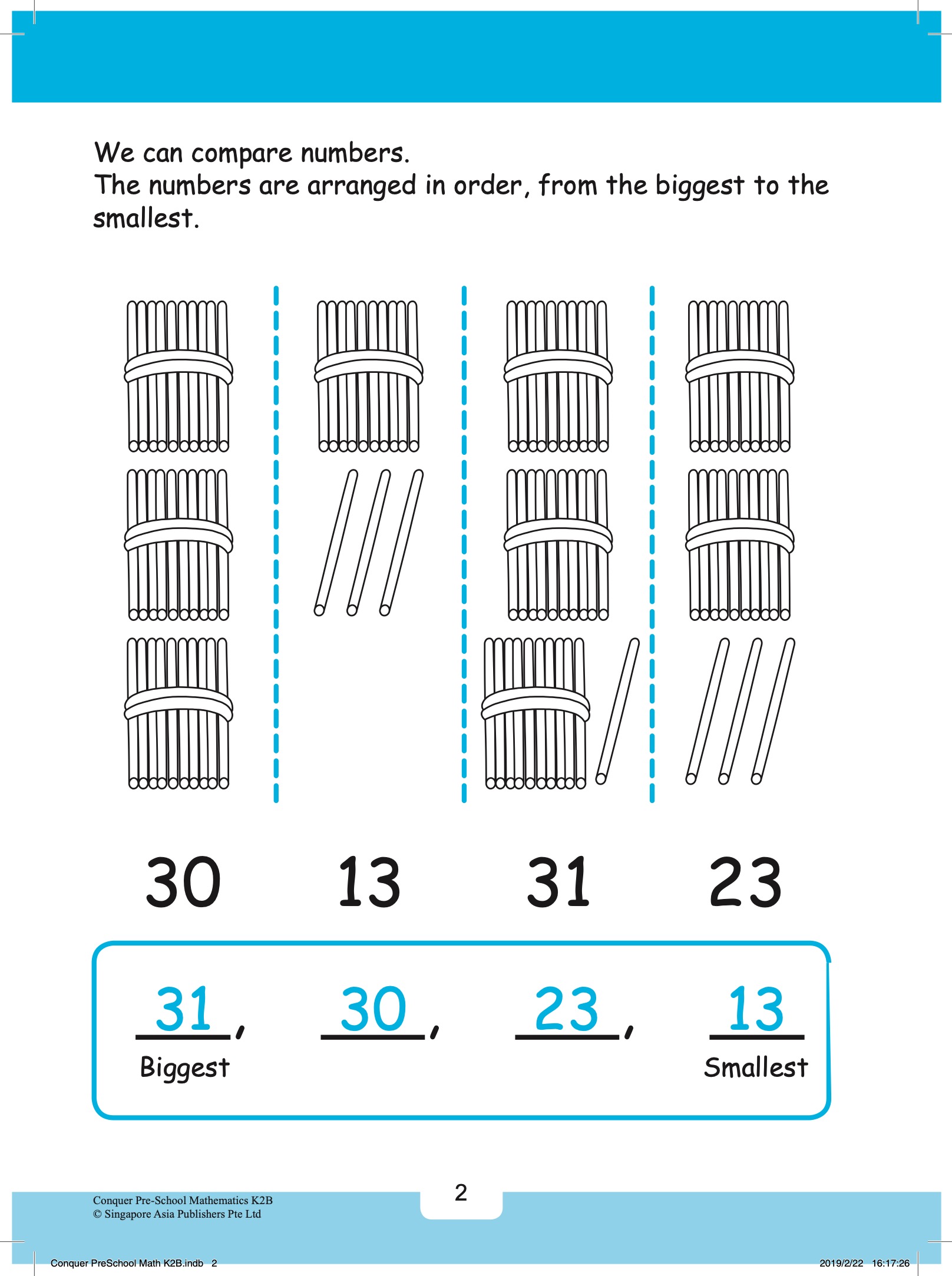 We can compare numbers.
The numbers are arranged in order, from the biggest to the smallest.

30 13 31 23

31, 30, 23, 13
Biggest Smallest

Conquer Pre-School Mathematics K2B
© Singapore Asia Publishers Pte Ltd

2

Conquer PreSchool Math K2B.indb 2 2019/2/22 16:17:26