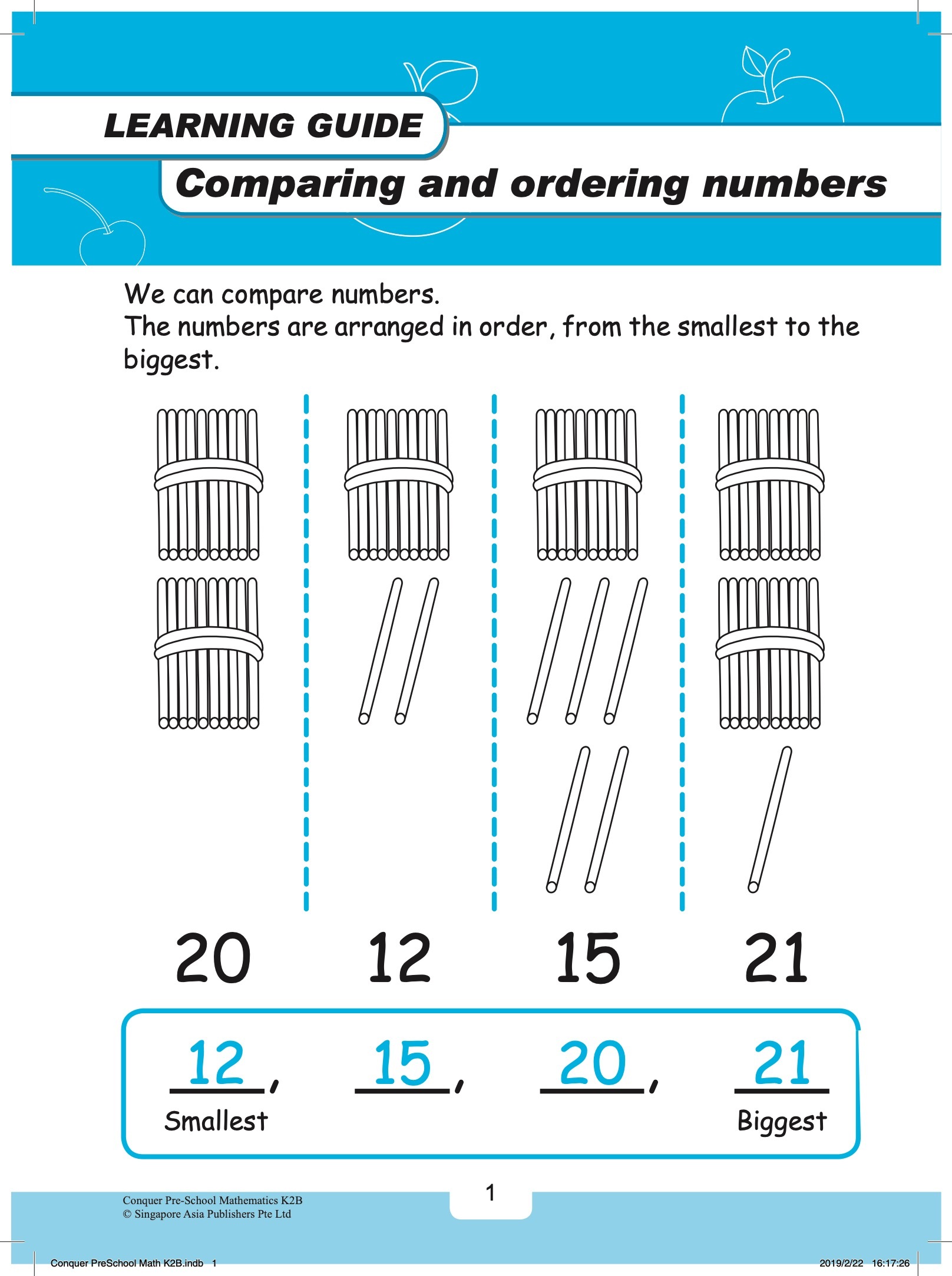 LEARNING GUIDE

Comparing and ordering numbers

We can compare numbers.
The numbers are arranged in order, from the smallest to the biggest.

20 12 15 21

12, 15, 20, 21
Smallest Biggest

Conquer Pre-School Mathematics K2B
© Singapore Asia Publishers Pte Ltd

1

Conquer PreSchool Math K2B.indb 1 2019/2/22 16:17:26