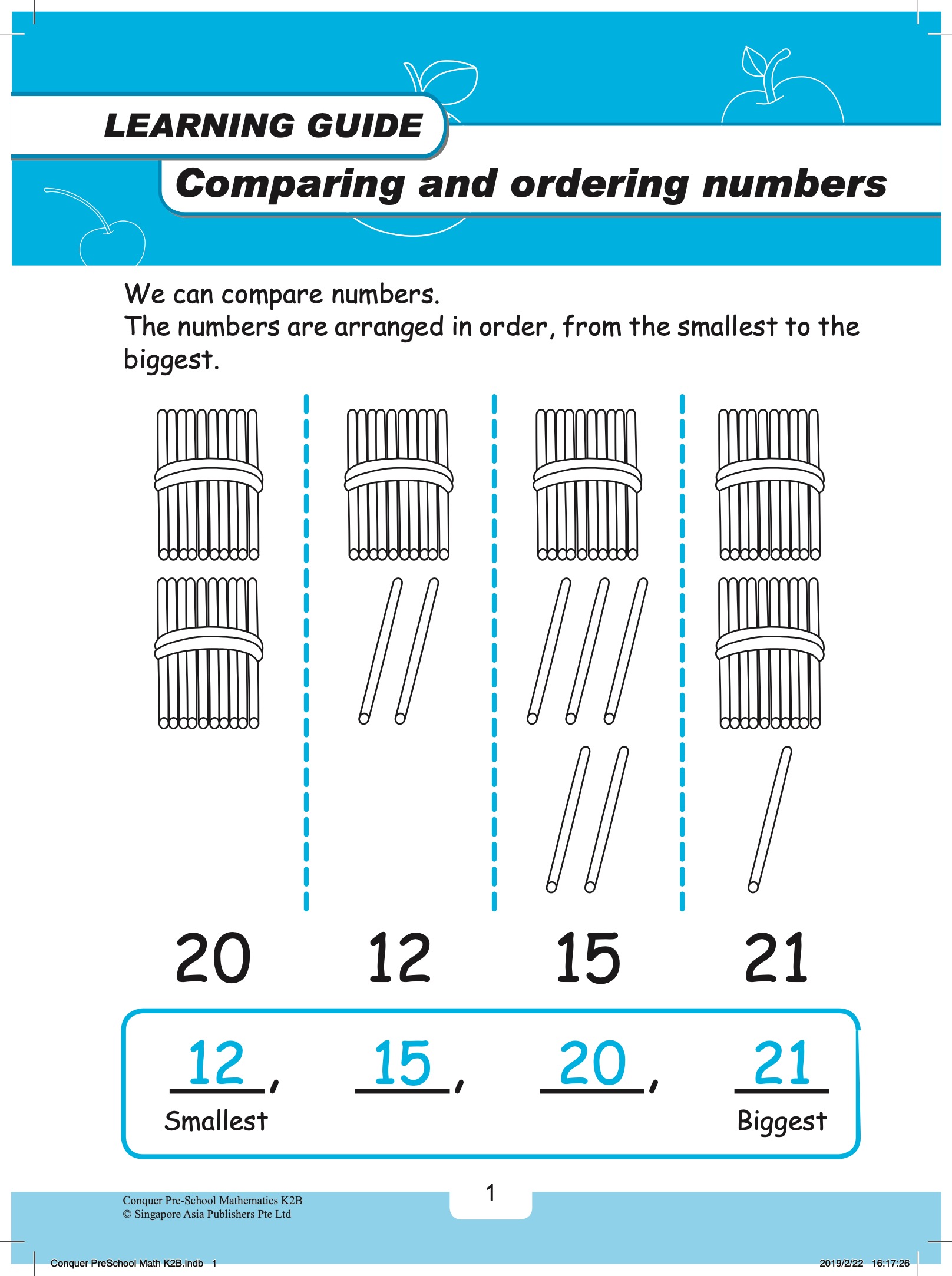 LEARNING GUIDE

Comparing and ordering numbers

We can compare numbers.
The numbers are arranged in order, from the smallest to the biggest.

20 12 15 21

12, 15, 20, 21
Smallest Biggest

Conquer Pre-School Mathematics K2B
© Singapore Asia Publishers Pte Ltd

1

Conquer PreSchool Math K2B.indb 1 2019/2/22 16:17:26