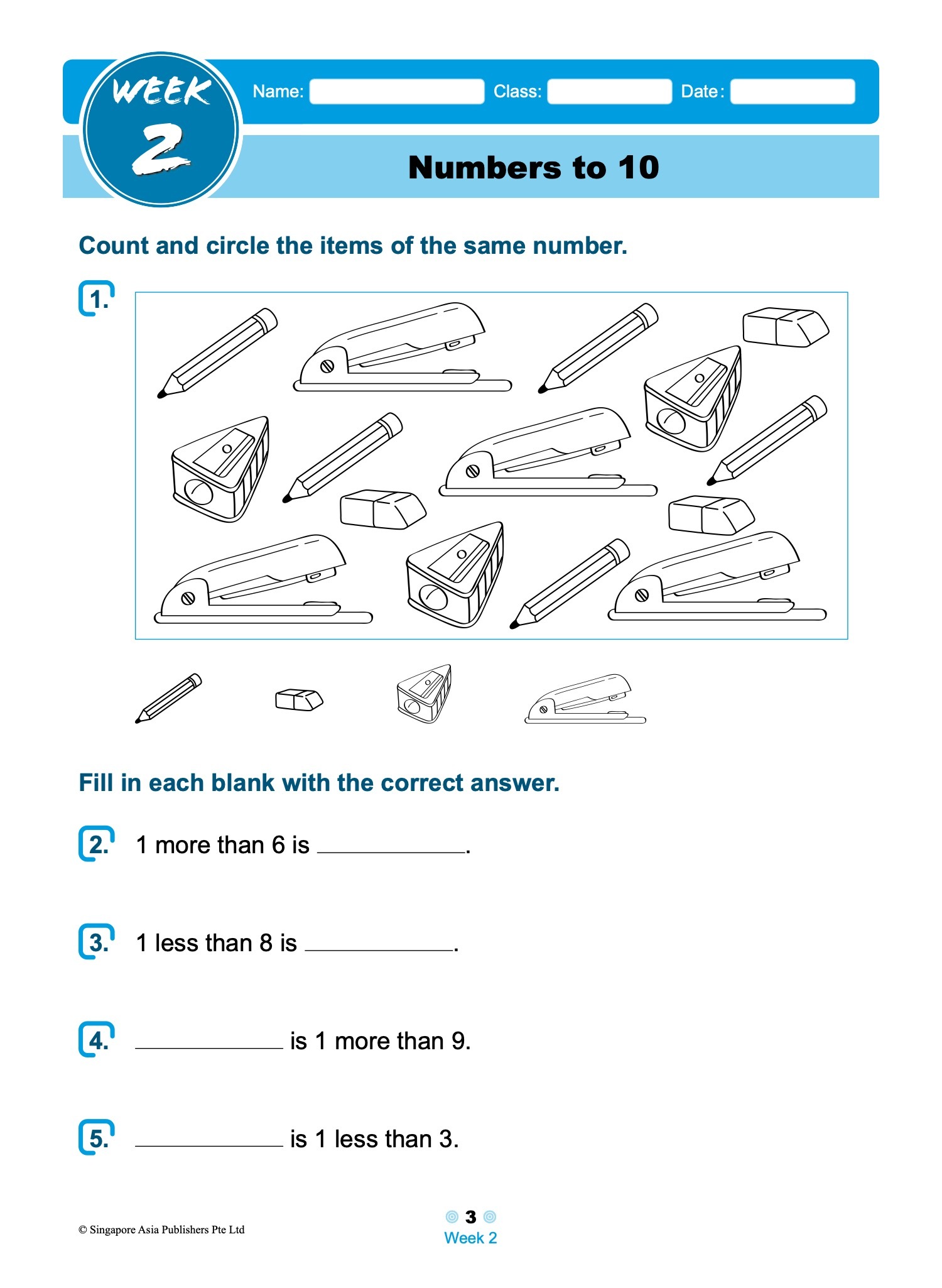 WEEK 2

Name: Class: Date:

Numbers to 10

Count and circle the items of the same number.

1.

Fill in each blank with the correct answer.

2. 1 more than 6 is ____________.

3. 1 less than 8 is ____________.

4. ____________ is 1 more than 9.

5. ____________ is 1 less than 3.

© Singapore Asia Publishers Pte Ltd

3
Week 2