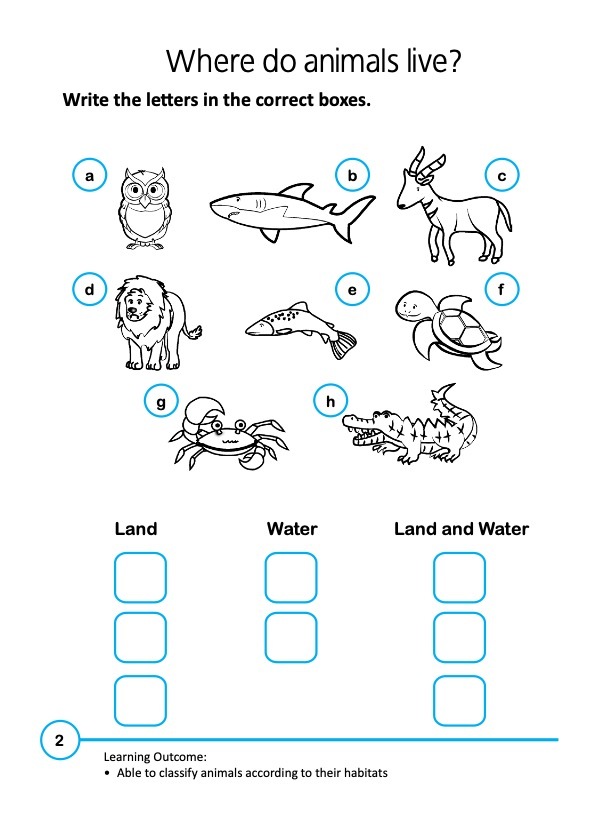 Where do animals live?

Write the letters in the correct boxes.

a b c

d e f

g h

Land Water Land and Water

2

Learning Outcome:
• Able to classify animals according to their habitats