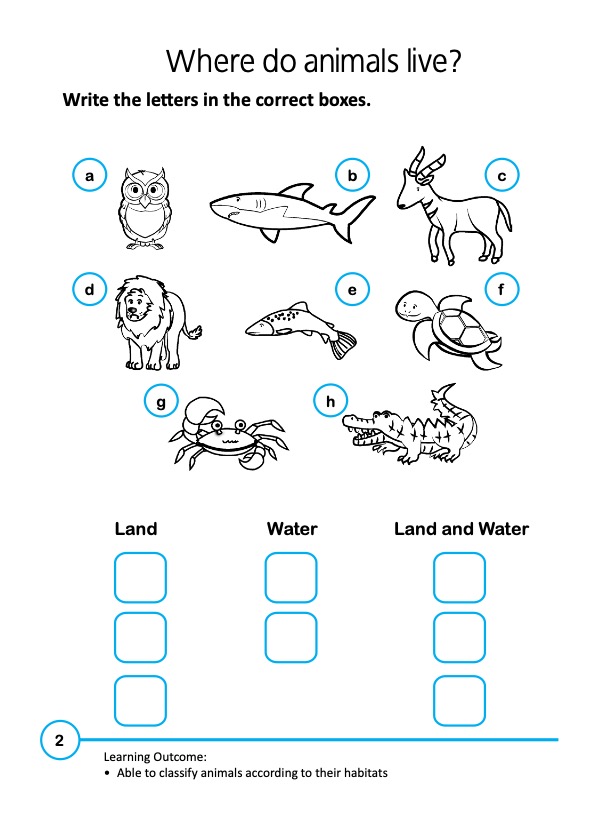 Where do animals live?

Write the letters in the correct boxes.

a
b
c
d
e
f
g
h

Land
Water
Land and Water

2

Learning Outcome:
• Able to classify animals according to their habitats