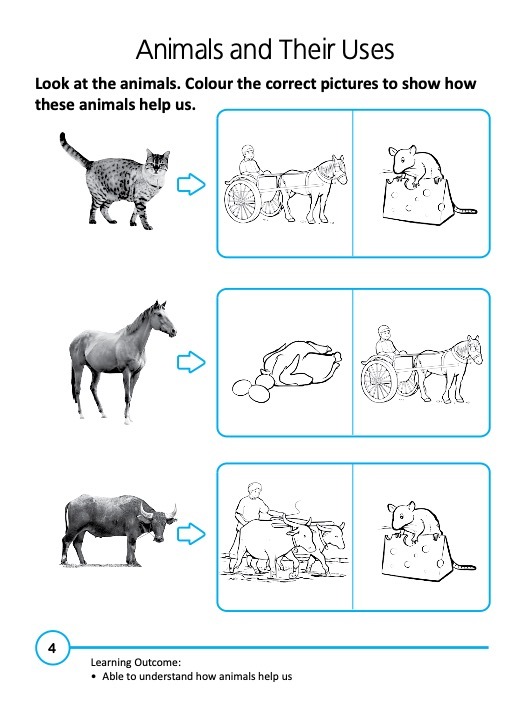 Animals and Their Uses

Look at the animals. Colour the correct pictures to show how these animals help us.

4

Learning Outcome:
• Able to understand how animals help us