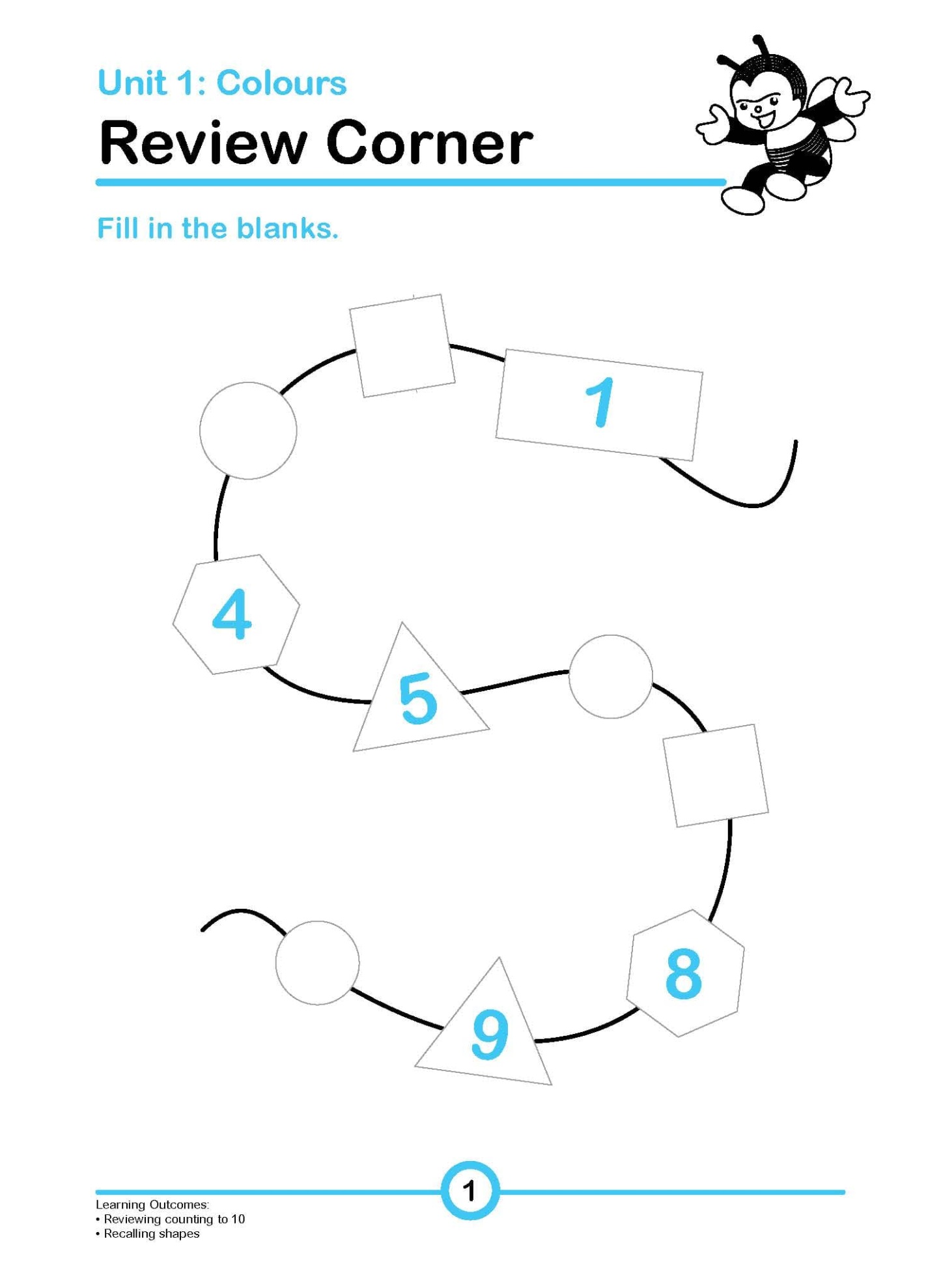 Unit 1: Colours

Review Corner

Fill in the blanks.

1

4

5

8

9

1

Learning Outcomes:
• Reviewing counting to 10
• Recalling shapes