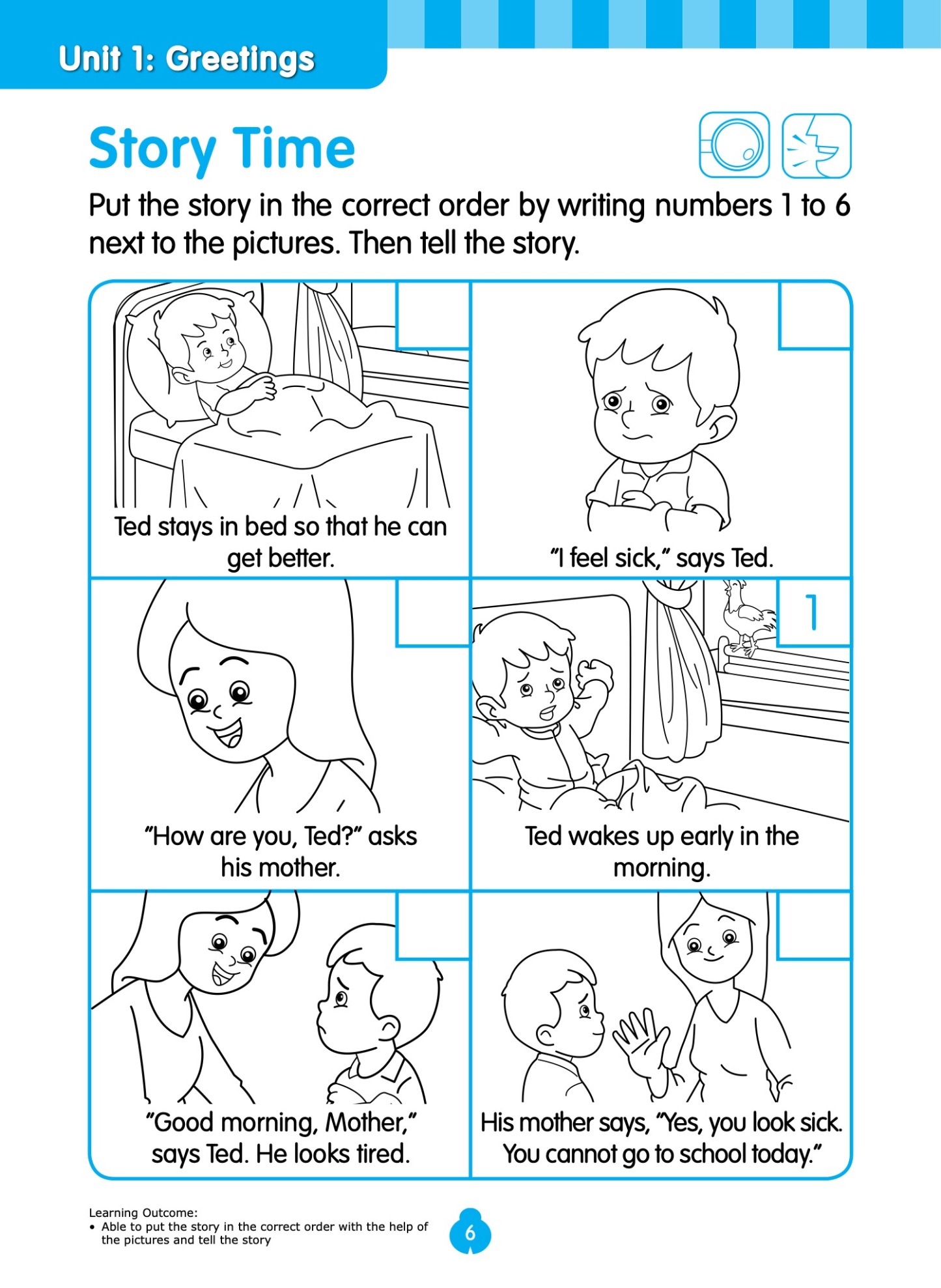 Unit 1: Greetings

Story Time

Put the story in the correct order by writing numbers 1 to 6 next to the pictures. Then tell the story.

Ted stays in bed so that he can get better.

"I feel sick," says Ted.

"How are you, Ted?" asks his mother.

1

Ted wakes up early in the morning.

"Good morning, Mother," says Ted. He looks tired.

His mother says, "Yes, you look sick. You cannot go to school today."

Learning Outcome:
• Able to put the story in the correct order with the help of the pictures and tell the story

6