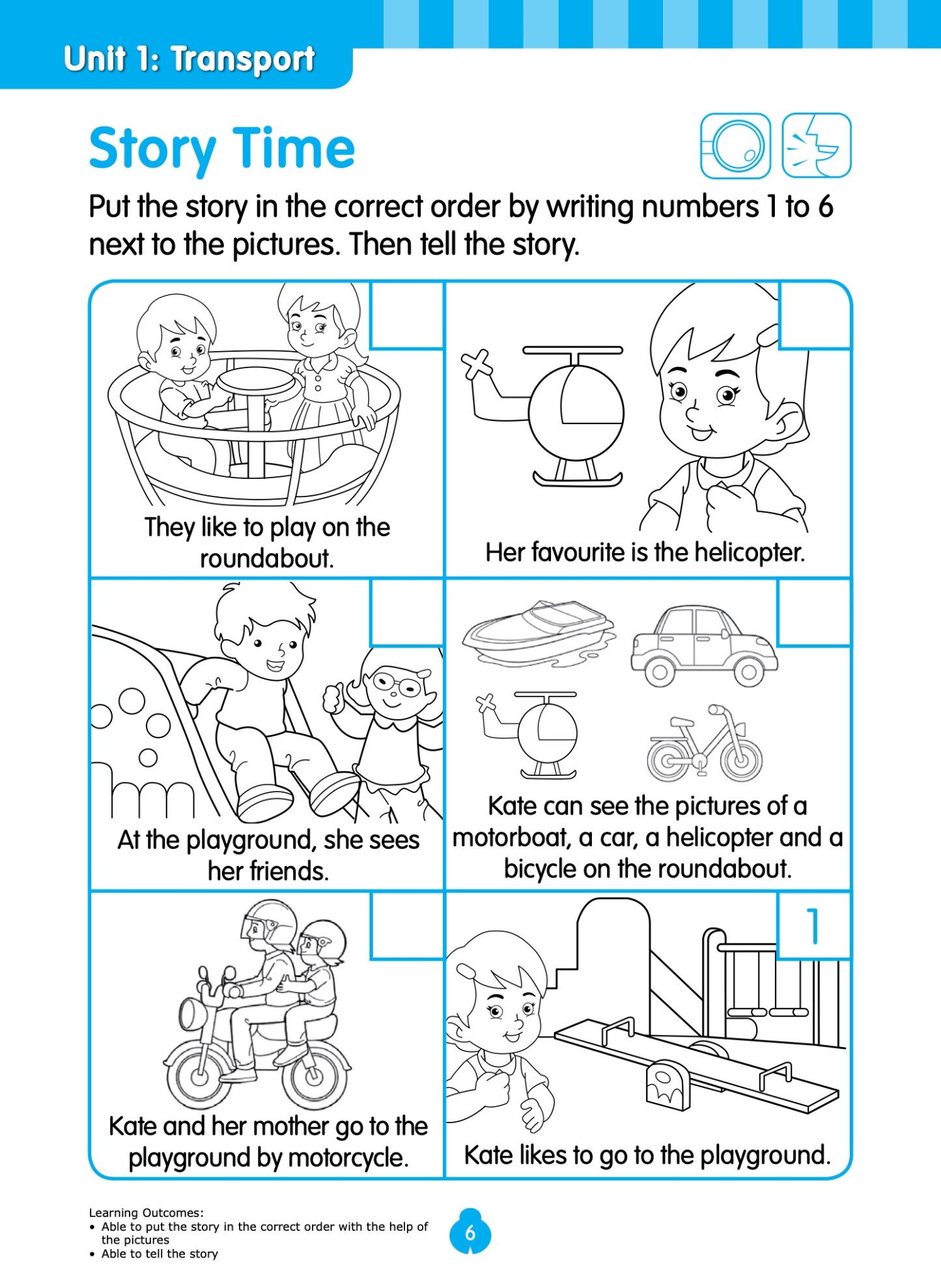 Unit 1: Transport

Story Time

Put the story in the correct order by writing numbers 1 to 6 next to the pictures. Then tell the story.

They like to play on the roundabout.

Her favourite is the helicopter.

At the playground, she sees her friends.

Kate can see the pictures of a motorboat, a car, a helicopter and a bicycle on the roundabout.

Kate and her mother go to the playground by motorcycle.

1

Kate likes to go to the playground.

Learning Outcomes:
• Able to put the story in the correct order with the help of the pictures
• Able to tell the story

6