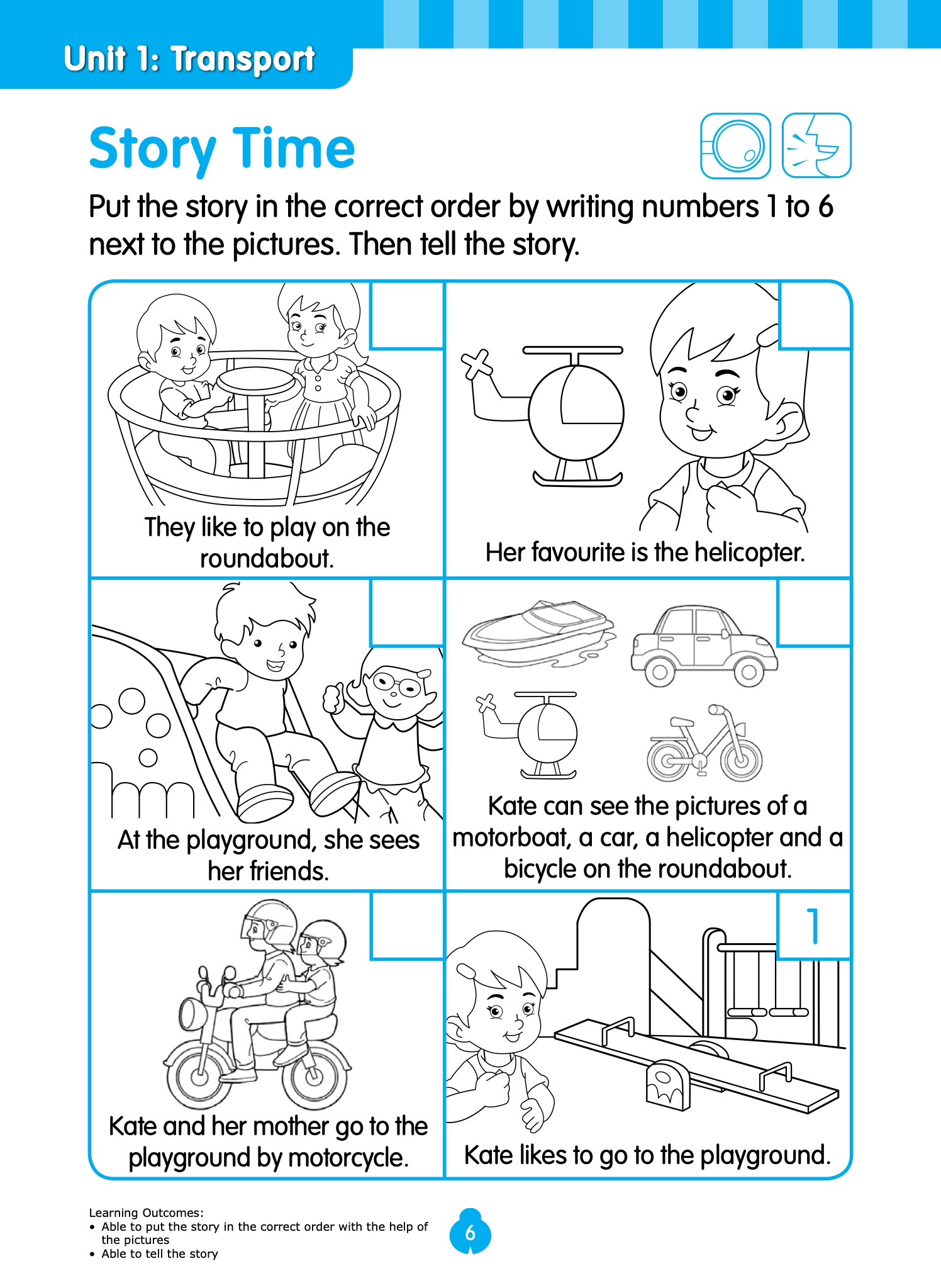 Unit 1: Transport

Story Time

Put the story in the correct order by writing numbers 1 to 6 next to the pictures. Then tell the story.

They like to play on the roundabout.

Her favourite is the helicopter.

At the playground, she sees her friends.

Kate can see the pictures of a motorboat, a car, a helicopter and a bicycle on the roundabout.

Kate and her mother go to the playground by motorcycle.

1

Kate likes to go to the playground.

Learning Outcomes:
• Able to put the story in the correct order with the help of the pictures
• Able to tell the story

6