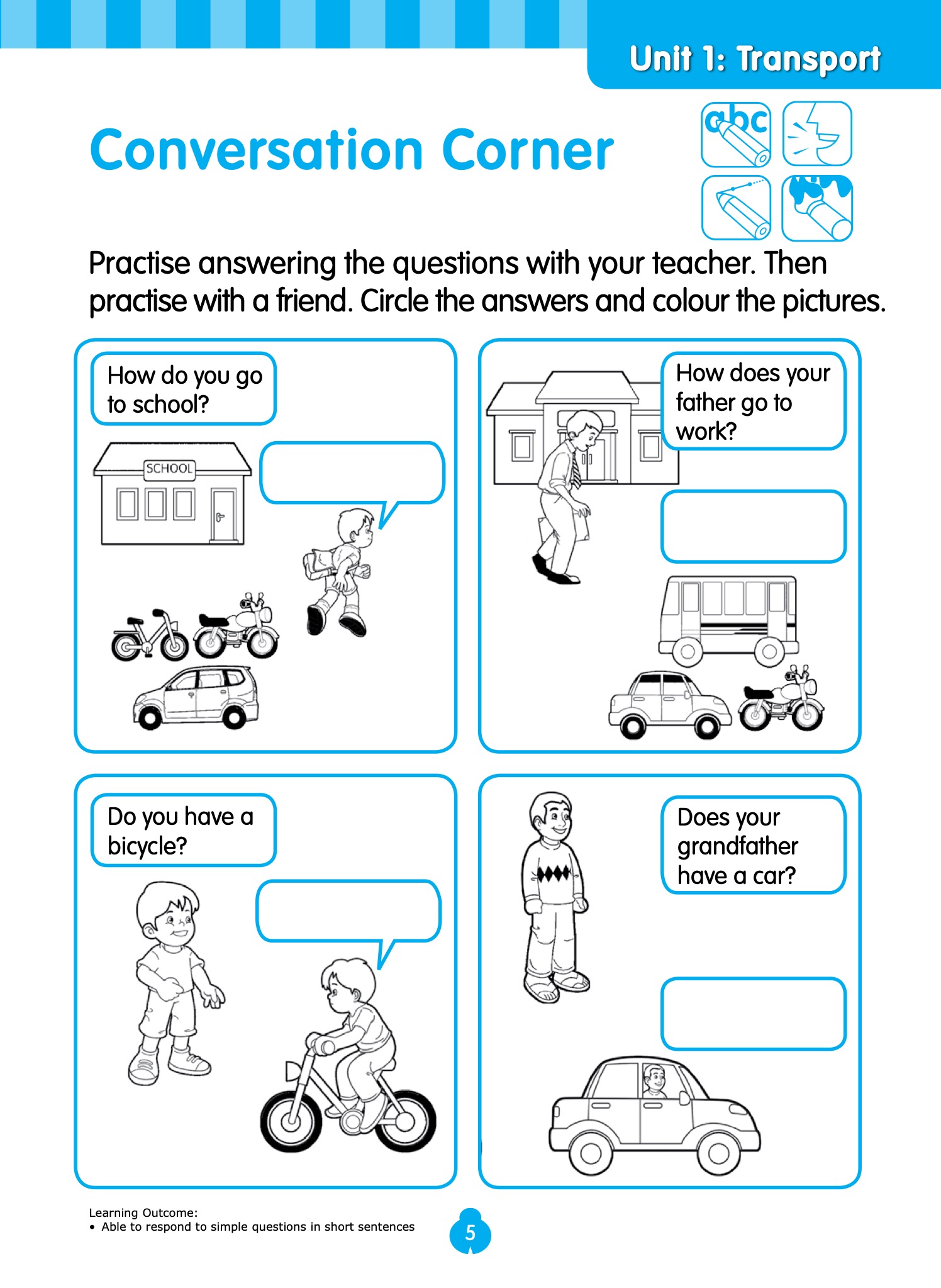 Unit 1: Transport

Conversation Corner

abc

Practise answering the questions with your teacher. Then practise with a friend. Circle the answers and colour the pictures.

How do you go to school?

SCHOOL

How does your father go to work?

Do you have a bicycle?

Does your grandfather have a car?

Learning Outcome:
• Able to respond to simple questions in short sentences

5