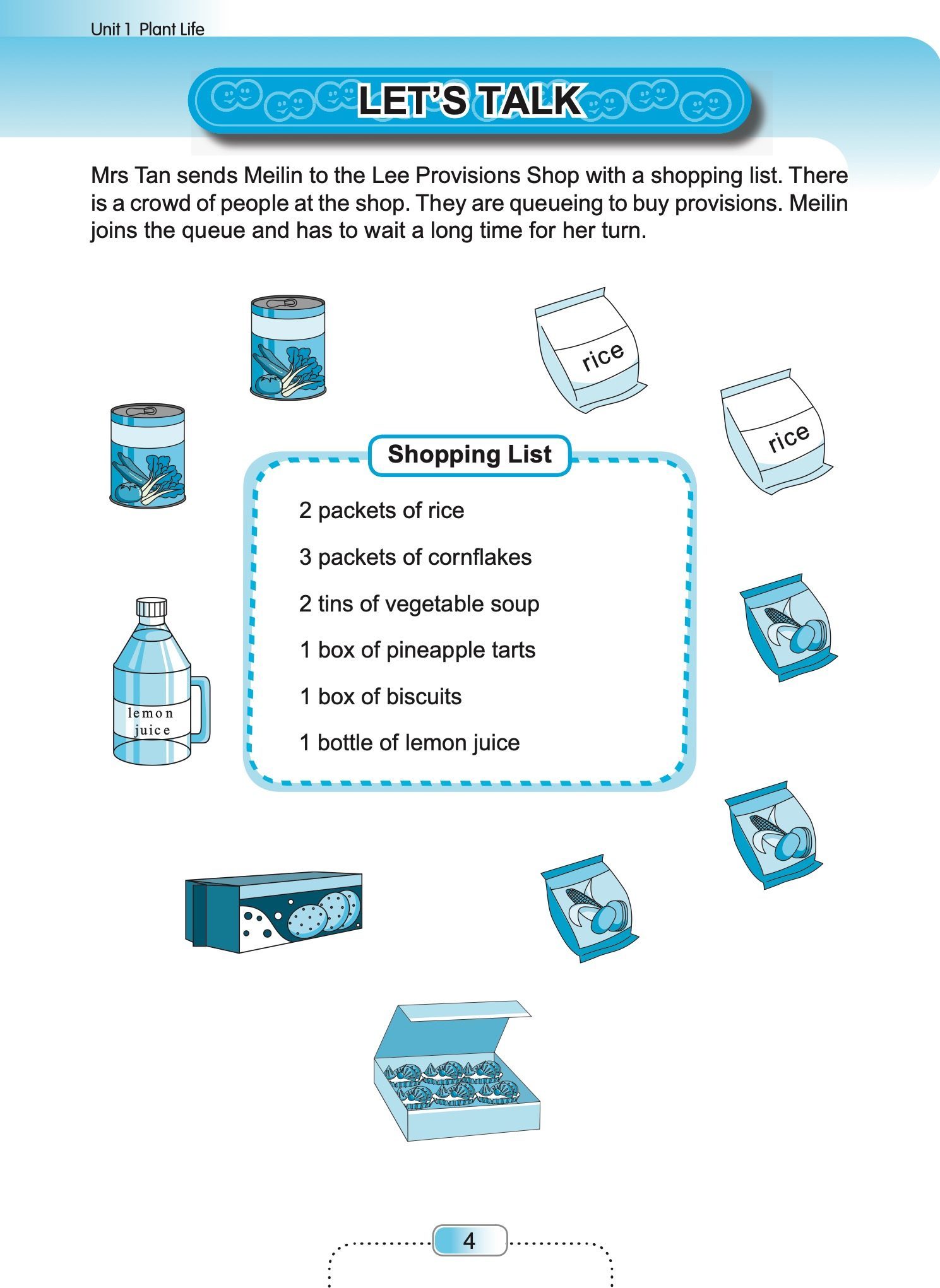 Unit 1 Plant Life

LET'S TALK

Mrs Tan sends Meilin to the Lee Provisions Shop with a shopping list. There is a crowd of people at the shop. They are queueing to buy provisions. Meilin joins the queue and has to wait a long time for her turn.

rice

rice

Shopping List

2 packets of rice

3 packets of cornflakes

2 tins of vegetable soup

1 box of pineapple tarts

1 box of biscuits

1 bottle of lemon juice

lemon juice

4