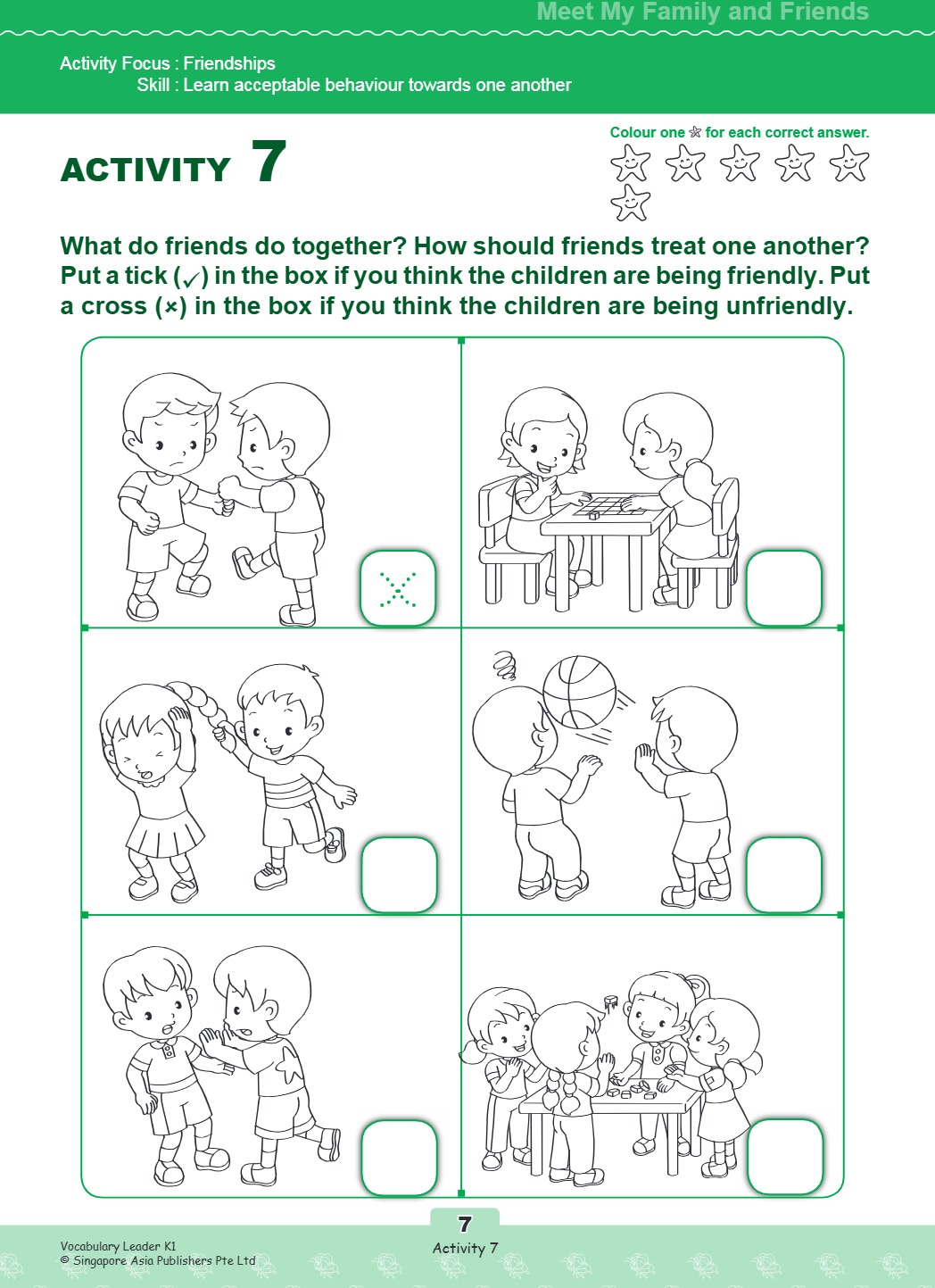 Meet My Family and Friends

Activity Focus : Friendships
Skill : Learn acceptable behaviour towards one another

ACTIVITY 7

Colour one ☆ for each correct answer.

What do friends do together? How should friends treat one another? Put a tick (✓) in the box if you think the children are being friendly. Put a cross (×) in the box if you think the children are being unfriendly.

×

Vocabulary Leader K1
© Singapore Asia Publishers Pte Ltd

7
Activity 7