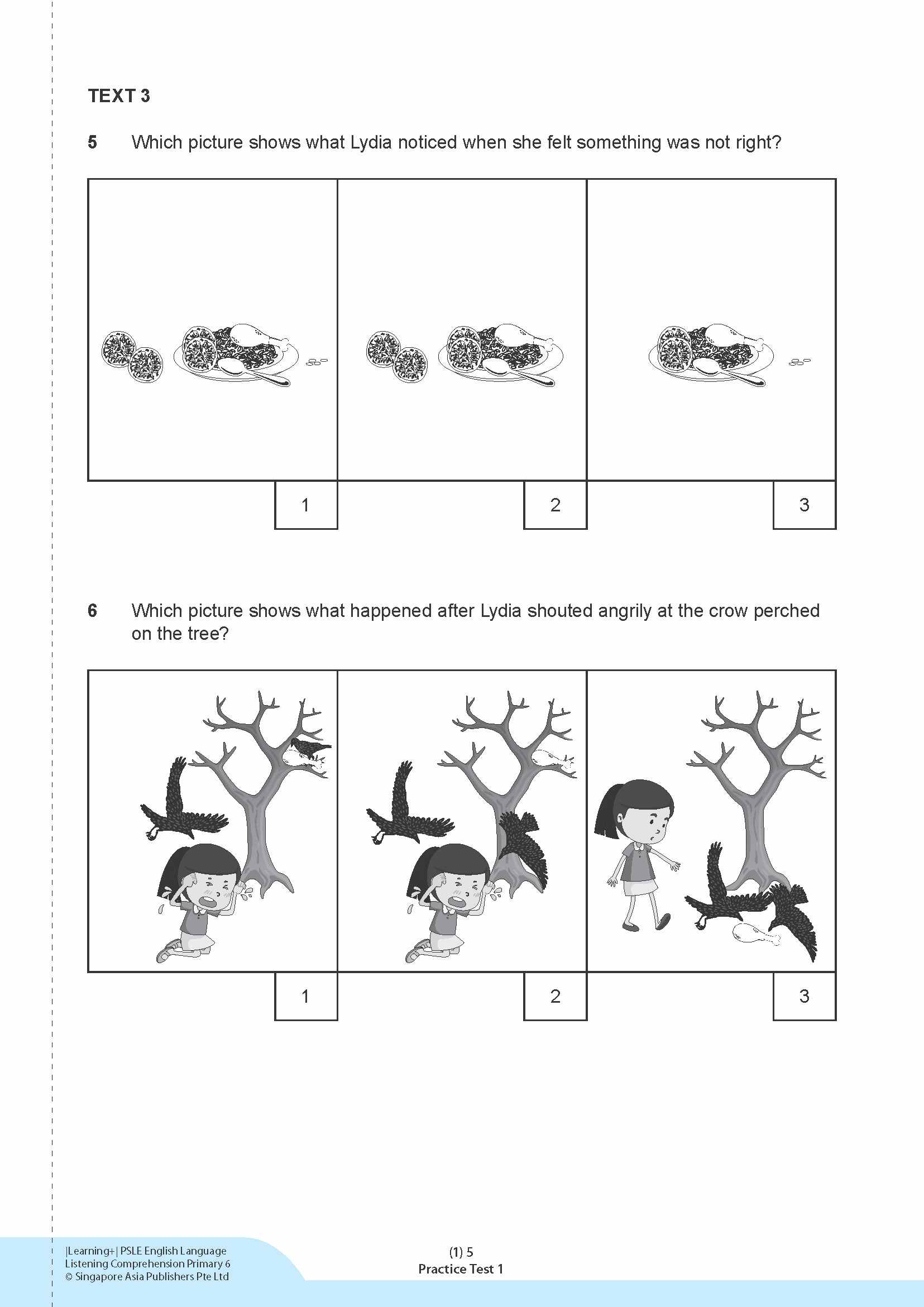 TEXT 3

5 Which picture shows what Lydia noticed when she felt something was not right?

1

2

3

6 Which picture shows what happened after Lydia shouted angrily at the crow perched on the tree?

1

2

3

|Learning+| PSLE English Language
Listening Comprehension Primary 6
© Singapore Asia Publishers Pte Ltd

(1) 5
Practice Test 1