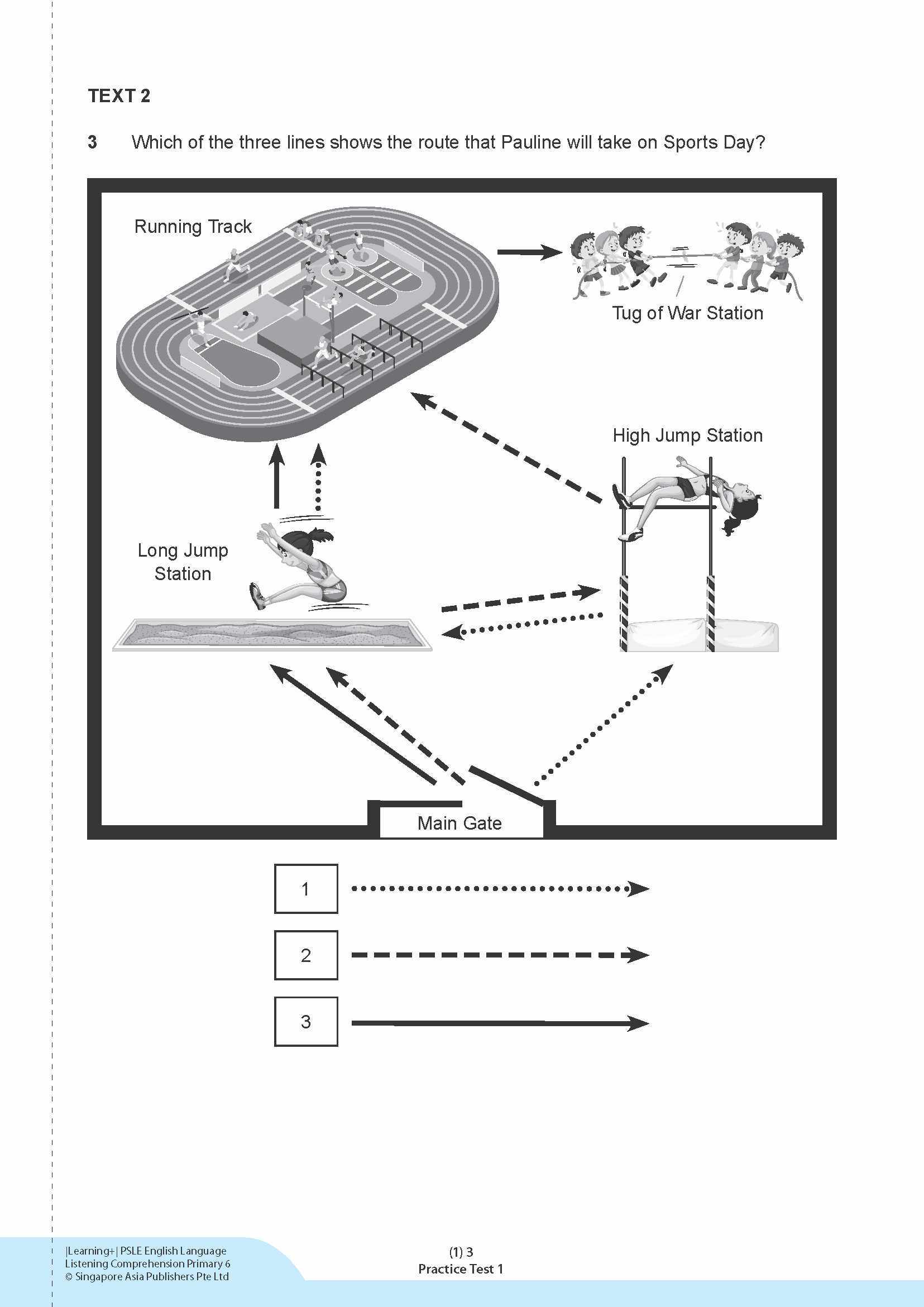 TEXT 2

3 Which of the three lines shows the route that Pauline will take on Sports Day?

Running Track

Tug of War Station

High Jump Station

Long Jump Station

Main Gate

1

2

3

|Learning+| PSLE English Language
Listening Comprehension Primary 6
© Singapore Asia Publishers Pte Ltd

(1) 3
Practice Test 1