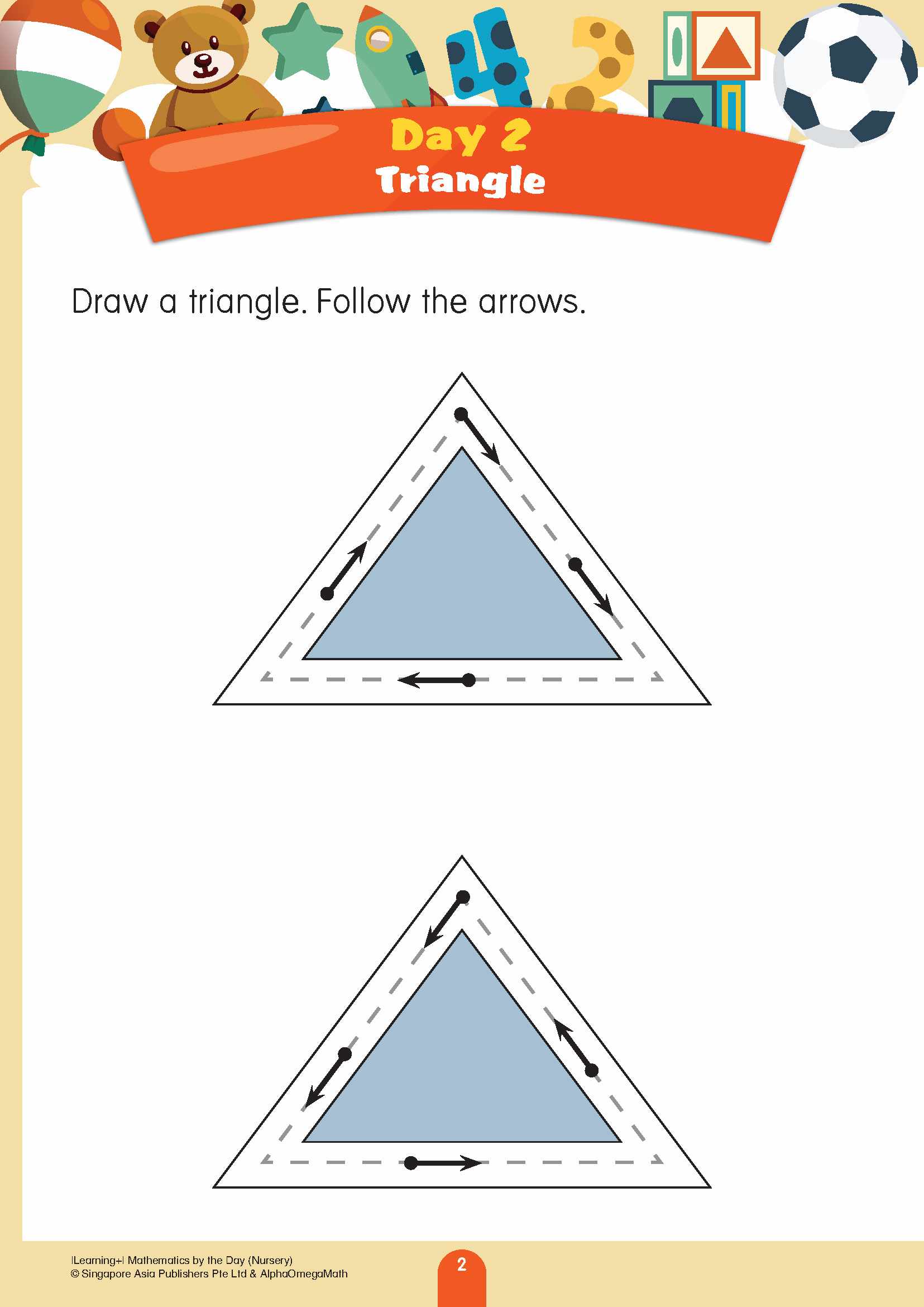 Day 2
Triangle

Draw a triangle. Follow the arrows.

|Learning+| Mathematics by the Day (Nursery)
© Singapore Asia Publishers Pte Ltd & AlphaOmegaMath

2