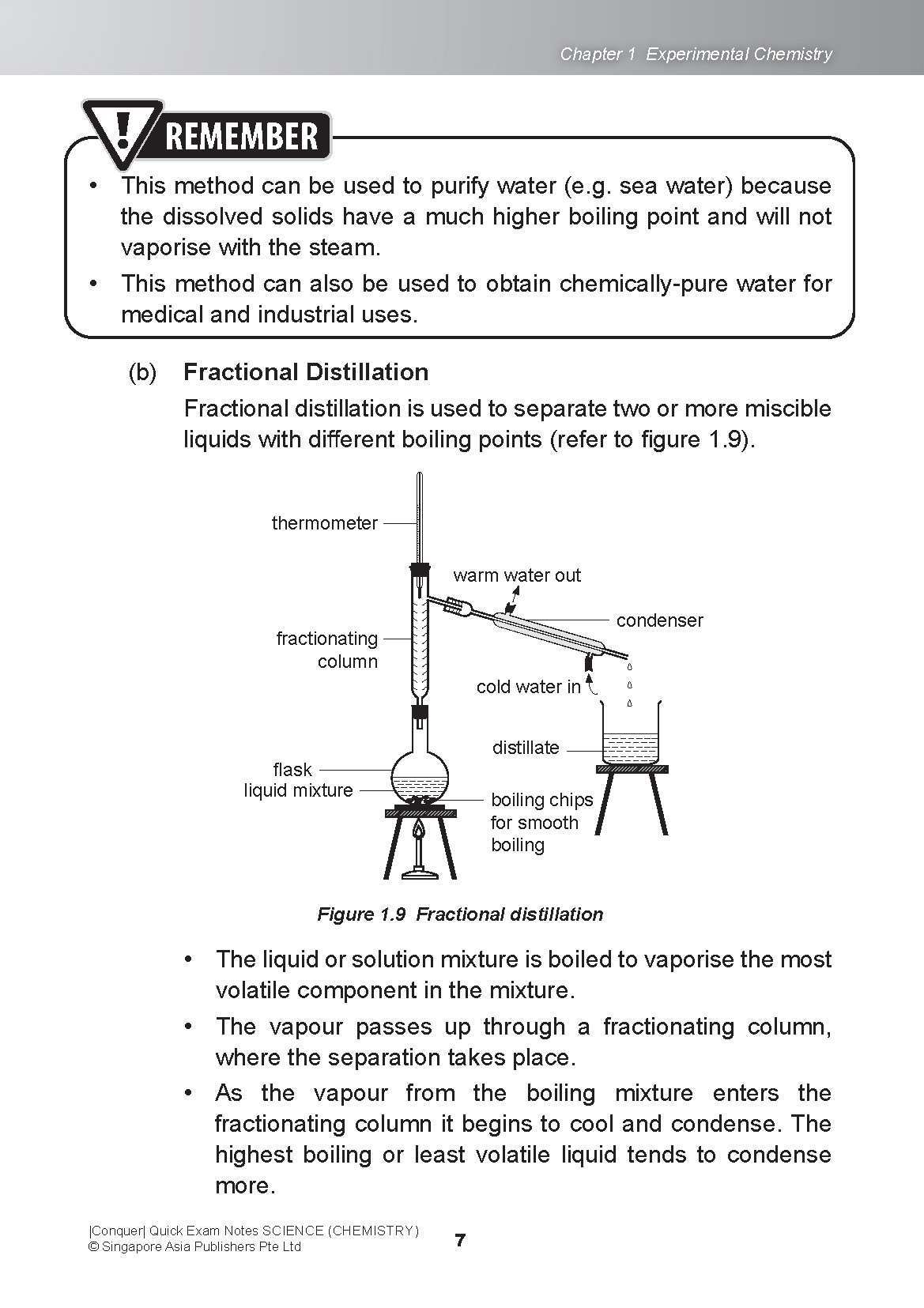 Chapter 1 Experimental Chemistry

REMEMBER

• This method can be used to purify water (e.g. sea water) because the dissolved solids have a much higher boiling point and will not vaporise with the steam.
• This method can also be used to obtain chemically-pure water for medical and industrial uses.

(b) Fractional Distillation

Fractional distillation is used to separate two or more miscible liquids with different boiling points (refer to figure 1.9).

thermometer
warm water out
condenser
fractionating column
cold water in
distillate
flask
liquid mixture
boiling chips for smooth boiling

Figure 1.9 Fractional distillation

• The liquid or solution mixture is boiled to vaporise the most volatile component in the mixture.
• The vapour passes up through a fractionating column, where the separation takes place.
• As the vapour from the boiling mixture enters the fractionating column it begins to cool and condense. The highest boiling or least volatile liquid tends to condense more.

|Conquer| Quick Exam Notes SCIENCE (CHEMISTRY)
© Singapore Asia Publishers Pte Ltd

7