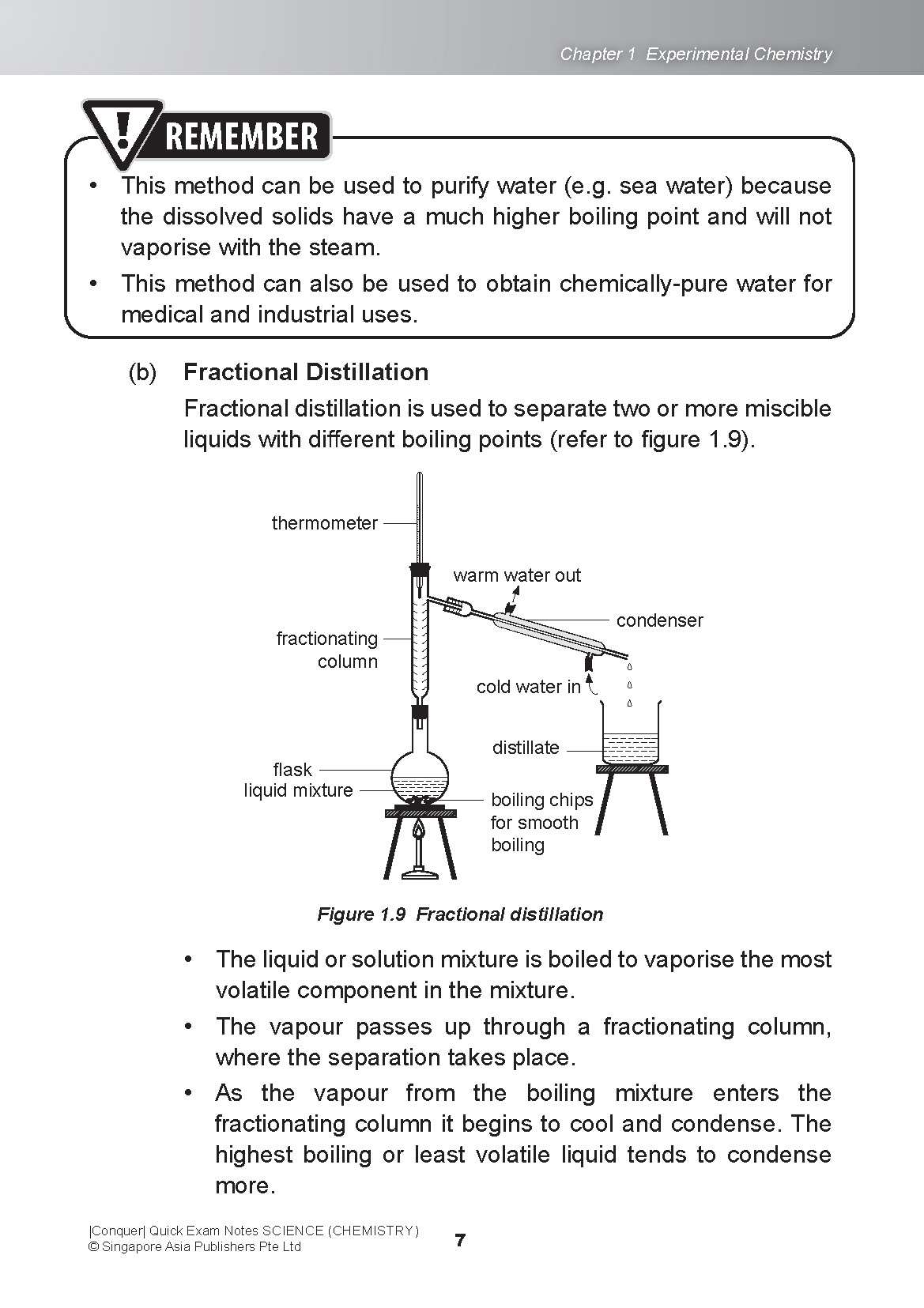 Chapter 1 Experimental Chemistry

REMEMBER

• This method can be used to purify water (e.g. sea water) because the dissolved solids have a much higher boiling point and will not vaporise with the steam.
• This method can also be used to obtain chemically-pure water for medical and industrial uses.

(b) Fractional Distillation

Fractional distillation is used to separate two or more miscible liquids with different boiling points (refer to figure 1.9).

thermometer
warm water out
condenser
fractionating column
cold water in
distillate
flask
liquid mixture
boiling chips for smooth boiling

Figure 1.9 Fractional distillation

• The liquid or solution mixture is boiled to vaporise the most volatile component in the mixture.
• The vapour passes up through a fractionating column, where the separation takes place.
• As the vapour from the boiling mixture enters the fractionating column it begins to cool and condense. The highest boiling or least volatile liquid tends to condense more.

|Conquer| Quick Exam Notes SCIENCE (CHEMISTRY)
© Singapore Asia Publishers Pte Ltd

7