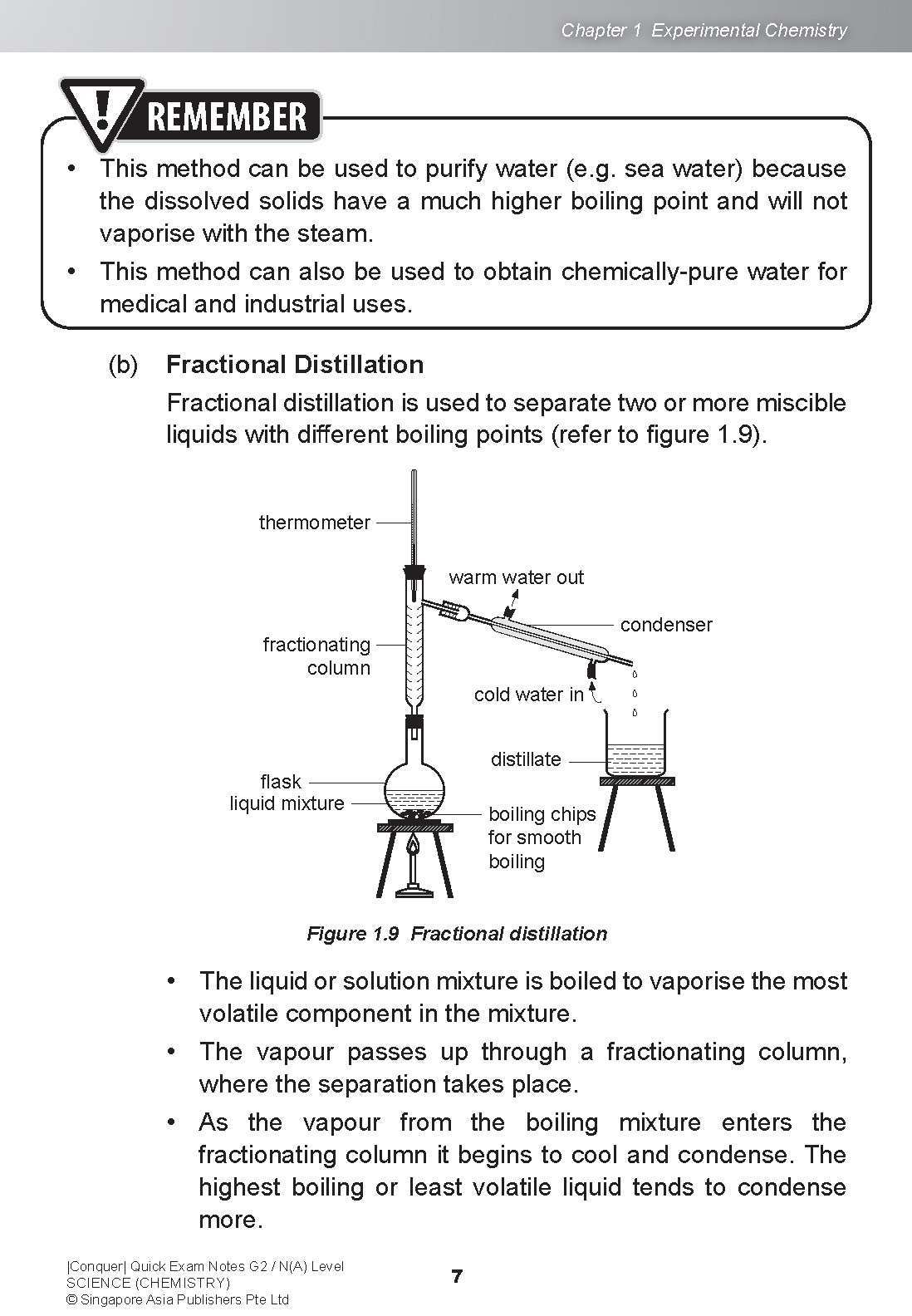 Chapter 1 Experimental Chemistry

REMEMBER

• This method can be used to purify water (e.g. sea water) because the dissolved solids have a much higher boiling point and will not vaporise with the steam.
• This method can also be used to obtain chemically-pure water for medical and industrial uses.

(b) Fractional Distillation

Fractional distillation is used to separate two or more miscible liquids with different boiling points (refer to figure 1.9).

thermometer
warm water out
condenser
fractionating column
cold water in
distillate
flask
liquid mixture
boiling chips for smooth boiling

Figure 1.9 Fractional distillation

• The liquid or solution mixture is boiled to vaporise the most volatile component in the mixture.
• The vapour passes up through a fractionating column, where the separation takes place.
• As the vapour from the boiling mixture enters the fractionating column it begins to cool and condense. The highest boiling or least volatile liquid tends to condense more.

|Conquer| Quick Exam Notes G2 / N(A) Level
SCIENCE (CHEMISTRY)
© Singapore Asia Publishers Pte Ltd

7