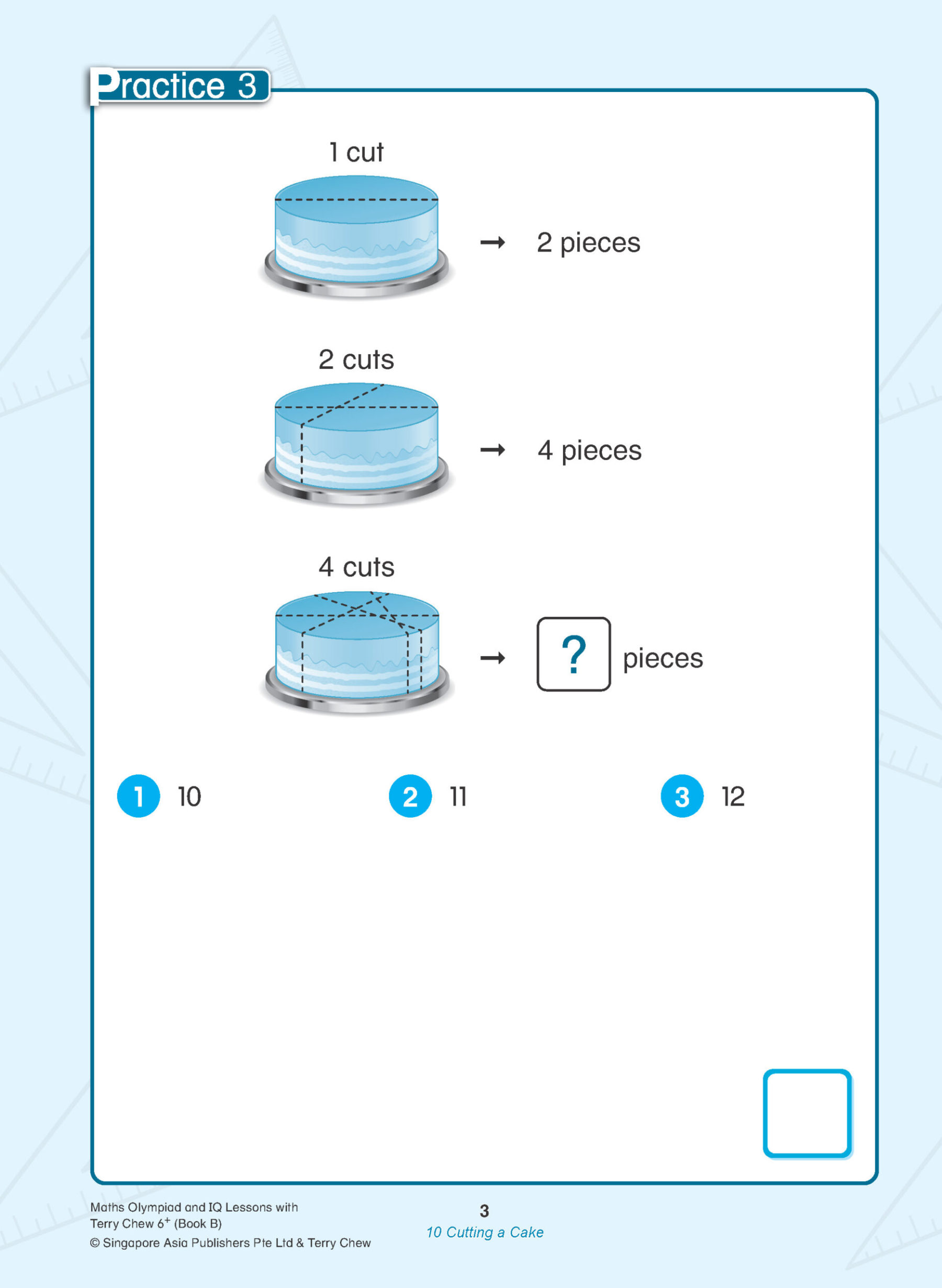 Practice 3

1 cut

→ 2 pieces

2 cuts

→ 4 pieces

4 cuts

→ ? pieces

1 10

2 11

3 12

Maths Olympiad and IQ Lessons with Terry Chew $6^+$ (Book B)
© Singapore Asia Publishers Pte Ltd & Terry Chew

3
10 Cutting a Cake