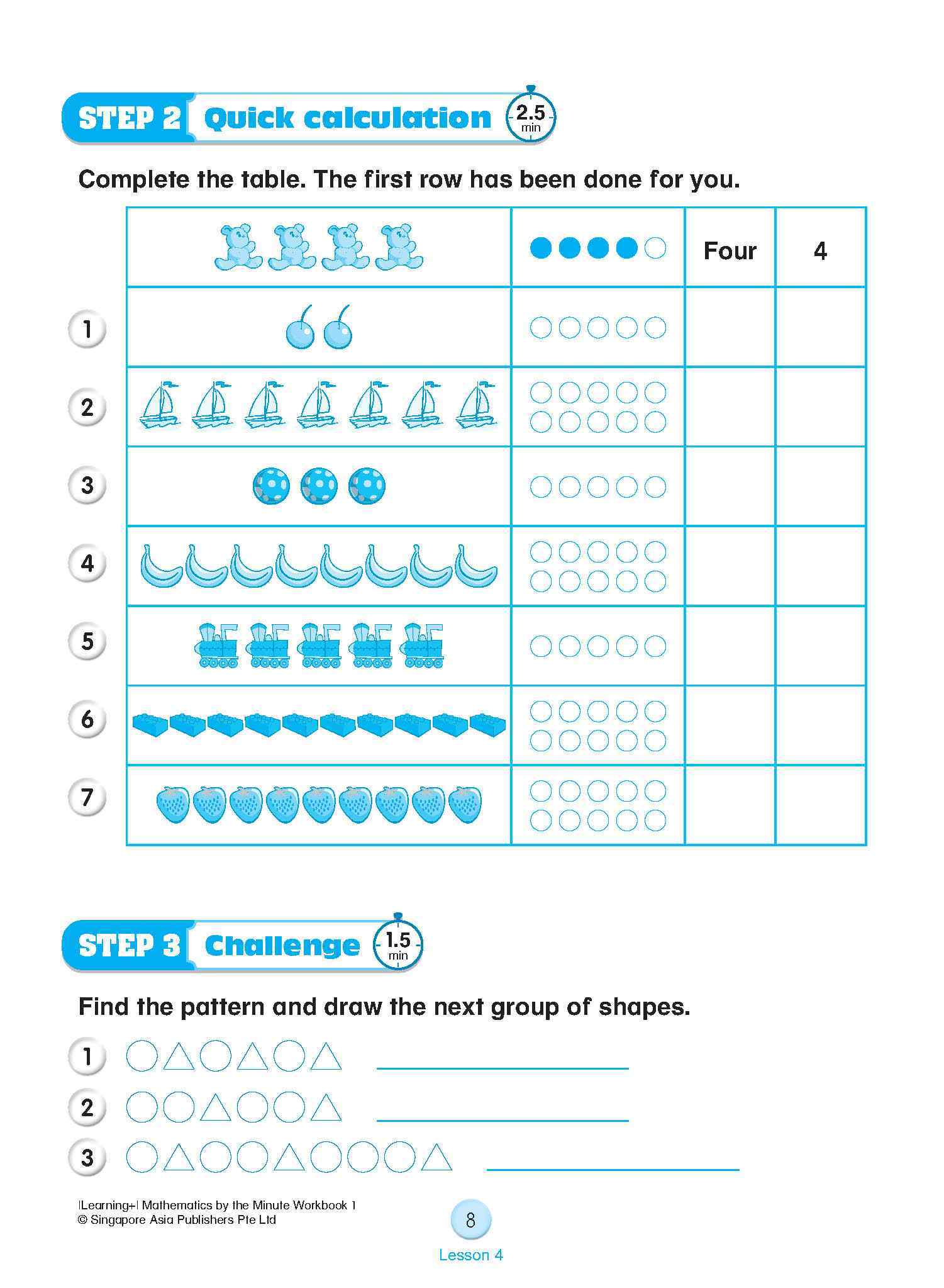 STEP 2 Quick calculation 2.5 min

Complete the table. The first row has been done for you.

| | | | | |
|---|---|---|---|---|
| | | | Four | 4 |
| 1 | | | | |
| 2 | | | | |
| 3 | | | | |
| 4 | | | | |
| 5 | | | | |
| 6 | | | | |
| 7 | | | | |

STEP 3 Challenge 1.5 min

Find the pattern and draw the next group of shapes.

1

2

3

|Learning+| Mathematics by the Minute Workbook 1
© Singapore Asia Publishers Pte Ltd

8

Lesson 4