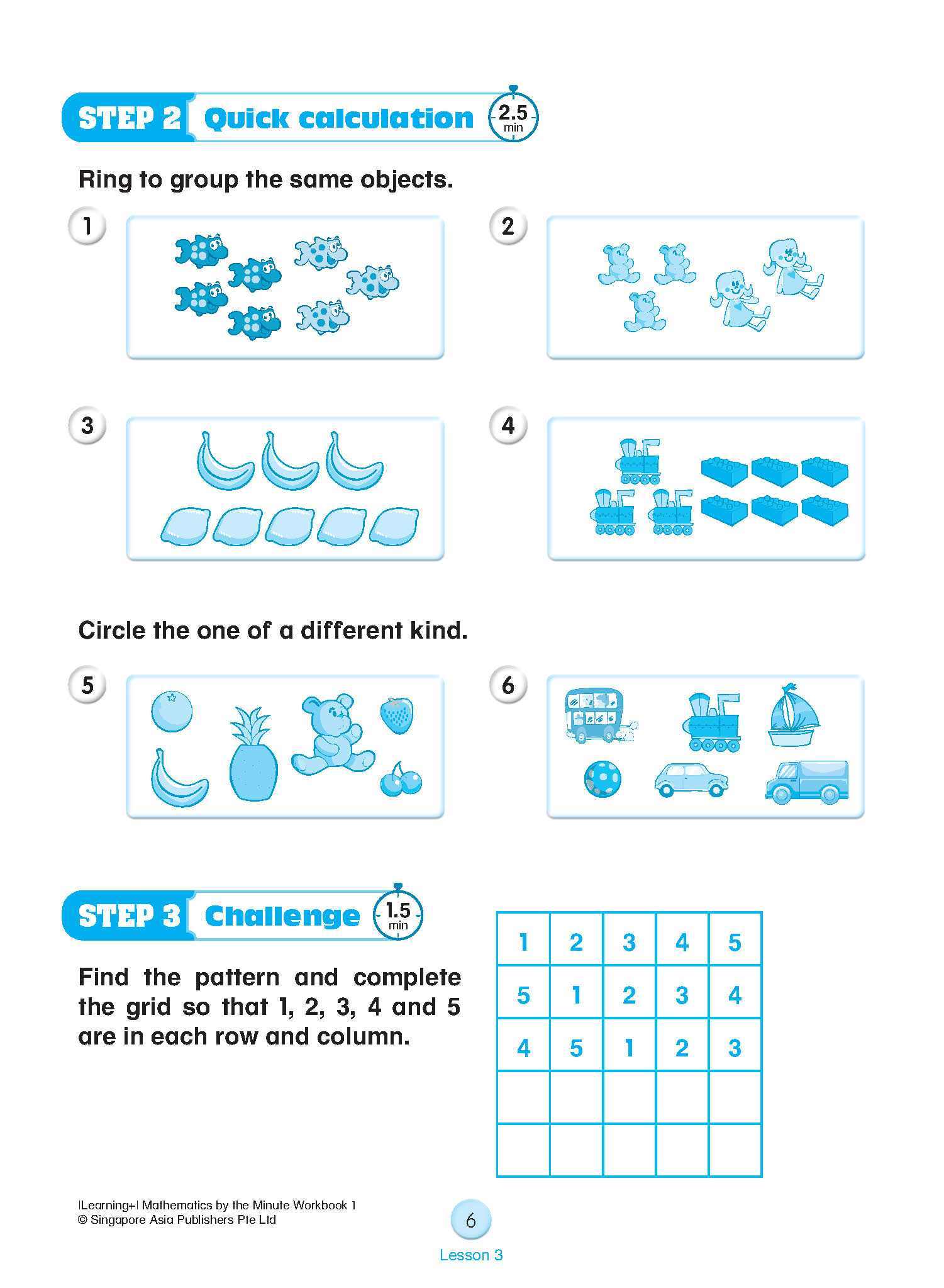 STEP 2 Quick calculation 2.5 min

Ring to group the same objects.

1

2

3

4

Circle the one of a different kind.

5

6

STEP 3 Challenge 1.5 min

Find the pattern and complete the grid so that 1, 2, 3, 4 and 5 are in each row and column.

| 1 | 2 | 3 | 4 | 5 |
|---|---|---|---|---|
| 5 | 1 | 2 | 3 | 4 |
| 4 | 5 | 1 | 2 | 3 |
|  |  |  |  |  |
|  |  |  |  |  |

|Learning+| Mathematics by the Minute Workbook 1
© Singapore Asia Publishers Pte Ltd

6

Lesson 3