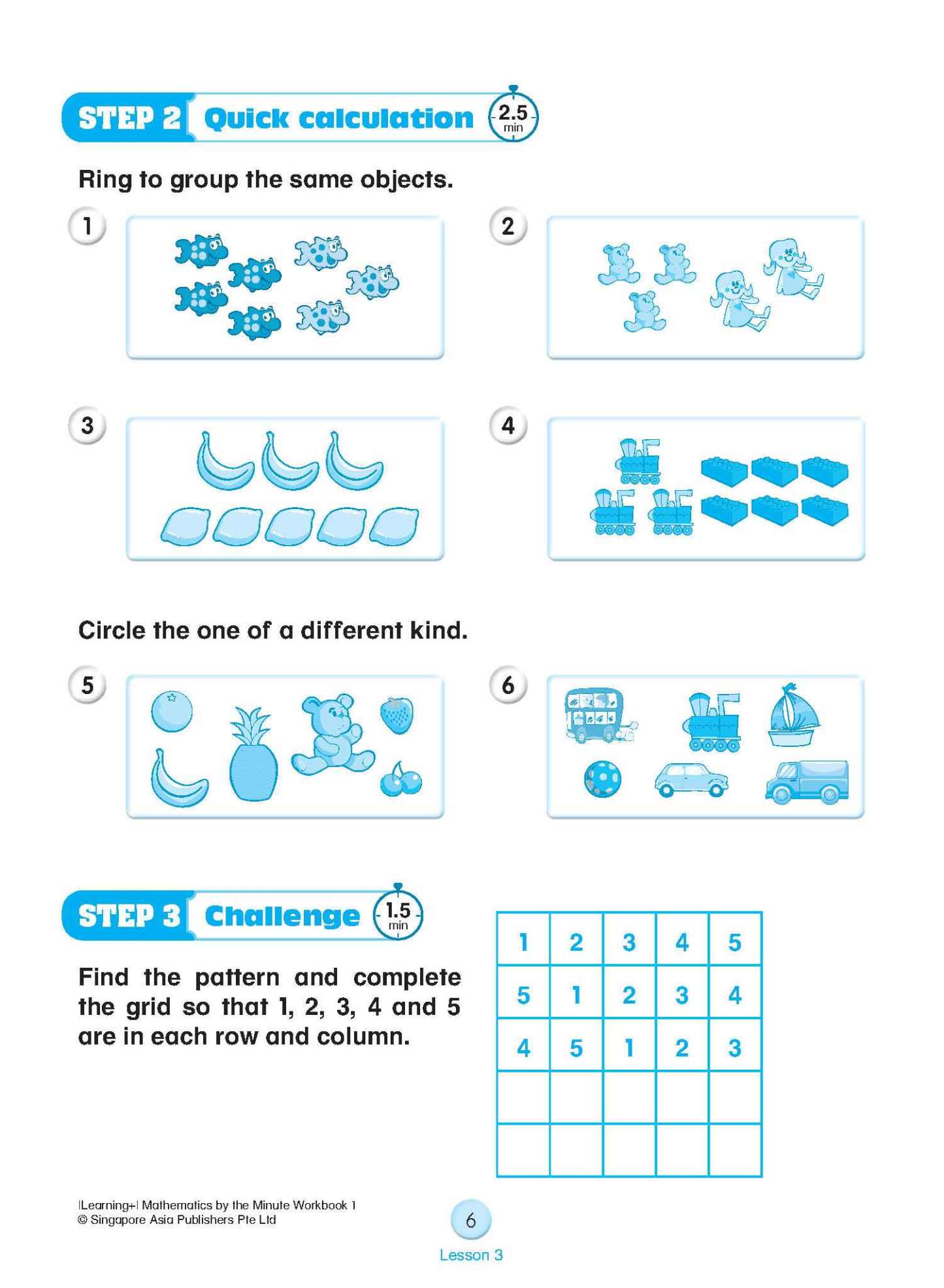 STEP 2 Quick calculation 2.5 min

Ring to group the same objects.

1

2

3

4

Circle the one of a different kind.

5

6

STEP 3 Challenge 1.5 min

Find the pattern and complete the grid so that 1, 2, 3, 4 and 5 are in each row and column.

| 1 | 2 | 3 | 4 | 5 |
|---|---|---|---|---|
| 5 | 1 | 2 | 3 | 4 |
| 4 | 5 | 1 | 2 | 3 |
|  |  |  |  |  |
|  |  |  |  |  |

|Learning+| Mathematics by the Minute Workbook 1
© Singapore Asia Publishers Pte Ltd

6

Lesson 3