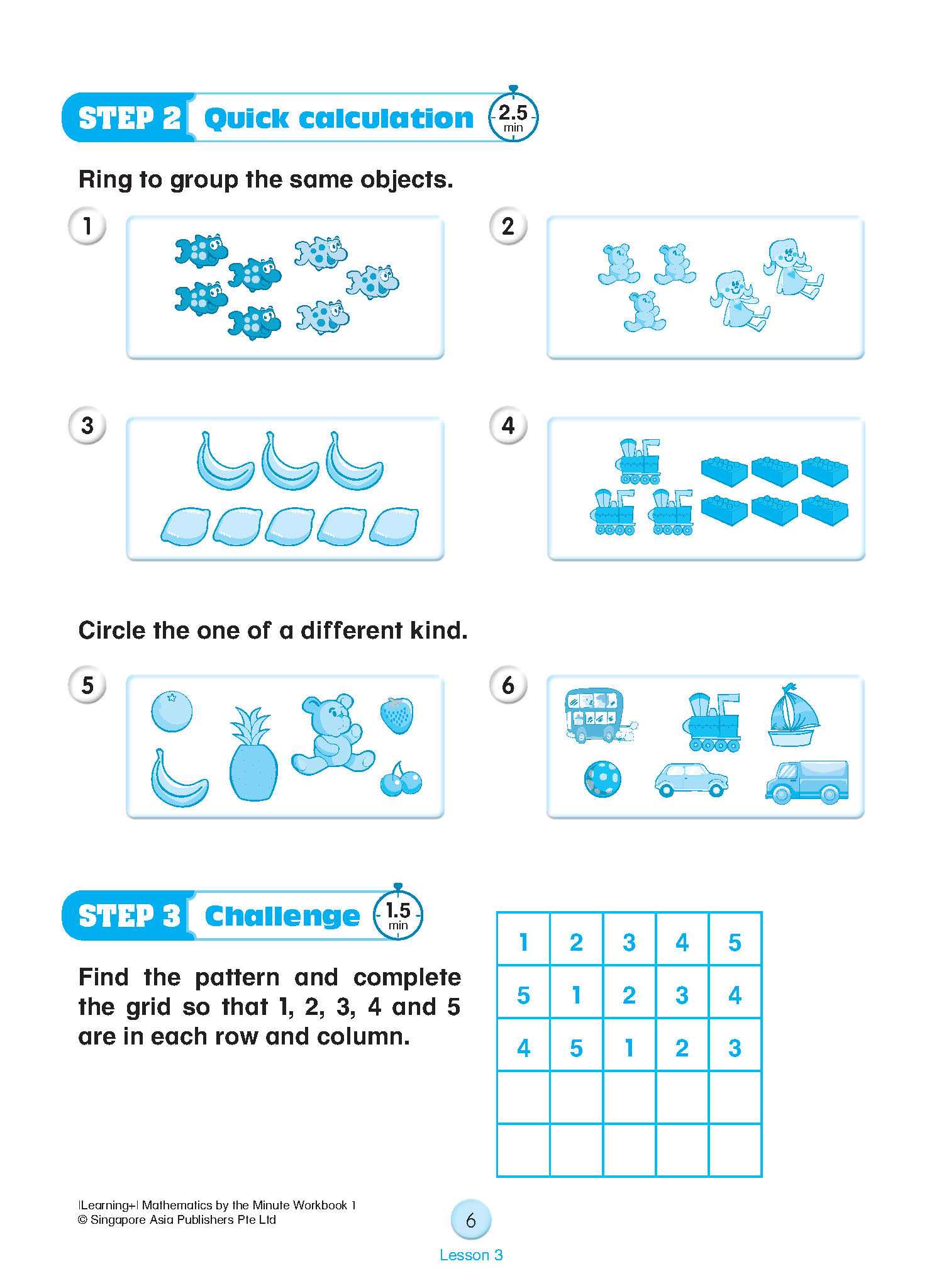 STEP 2 Quick calculation 2.5 min

Ring to group the same objects.

1

2

3

4

Circle the one of a different kind.

5

6

STEP 3 Challenge 1.5 min

Find the pattern and complete the grid so that 1, 2, 3, 4 and 5 are in each row and column.

| 1 | 2 | 3 | 4 | 5 |
|---|---|---|---|---|
| 5 | 1 | 2 | 3 | 4 |
| 4 | 5 | 1 | 2 | 3 |
| | | | | |
| | | | | |

|Learning+| Mathematics by the Minute Workbook 1
© Singapore Asia Publishers Pte Ltd

6

Lesson 3