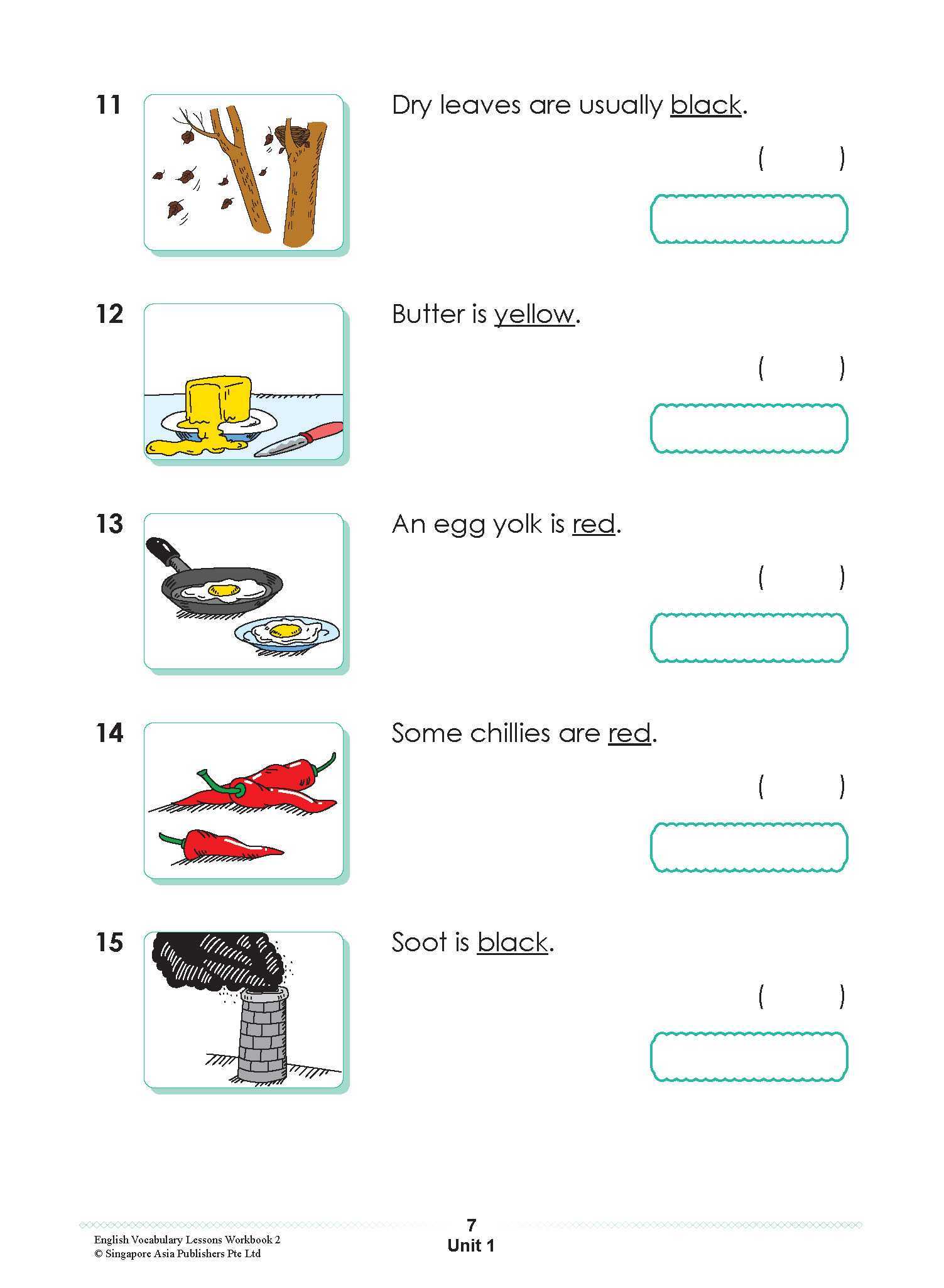 11 Dry leaves are usually black.

( )

12 Butter is yellow.

( )

13 An egg yolk is red.

( )

14 Some chillies are red.

( )

15 Soot is black.

( )

English Vocabulary Lessons Workbook 2
© Singapore Asia Publishers Pte Ltd

7
Unit 1