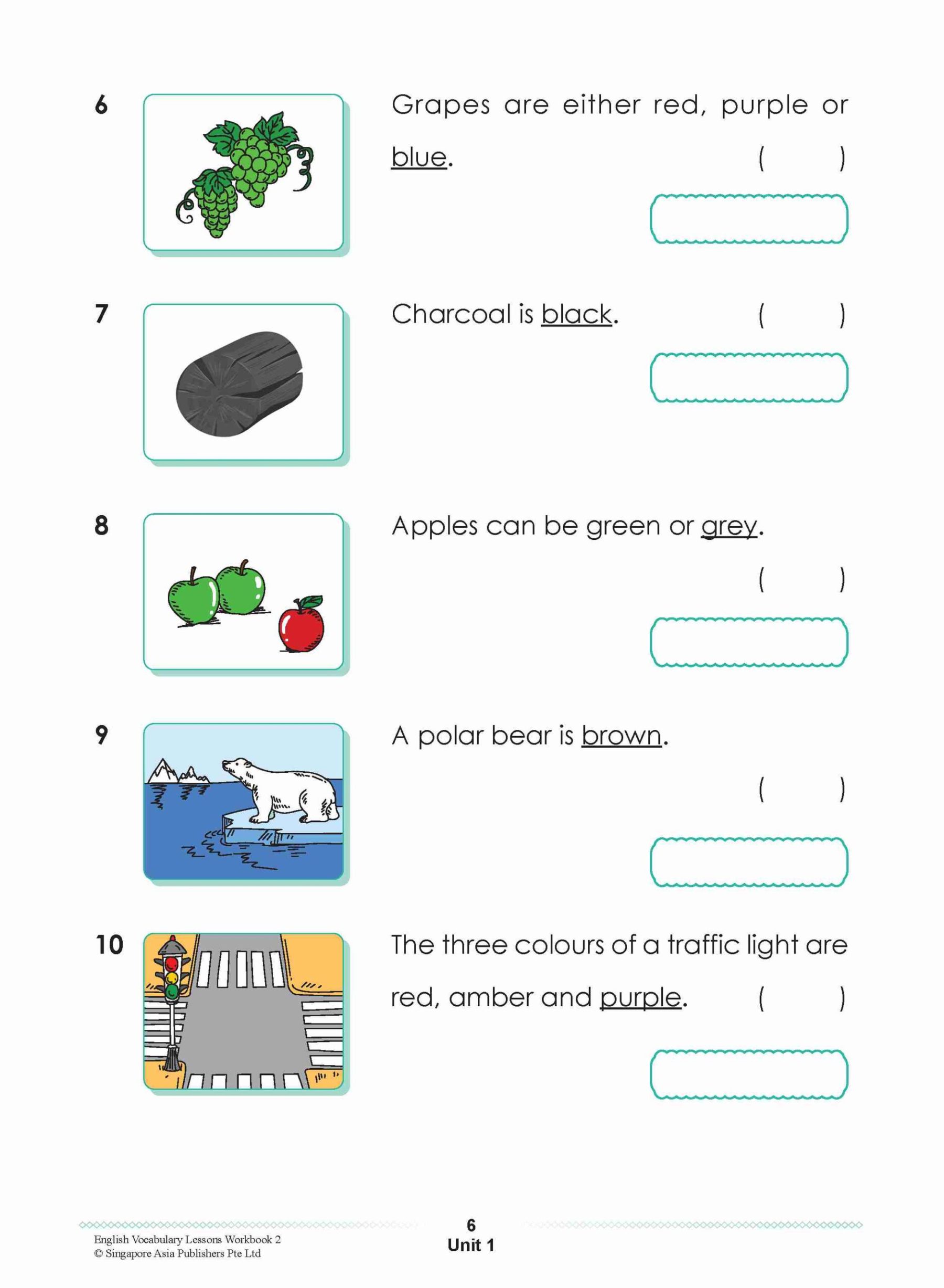 6 Grapes are either red, purple or blue. (   )

7 Charcoal is black. (   )

8 Apples can be green or grey. (   )

9 A polar bear is brown. (   )

10 The three colours of a traffic light are red, amber and purple. (   )

English Vocabulary Lessons Workbook 2
© Singapore Asia Publishers Pte Ltd

6
Unit 1