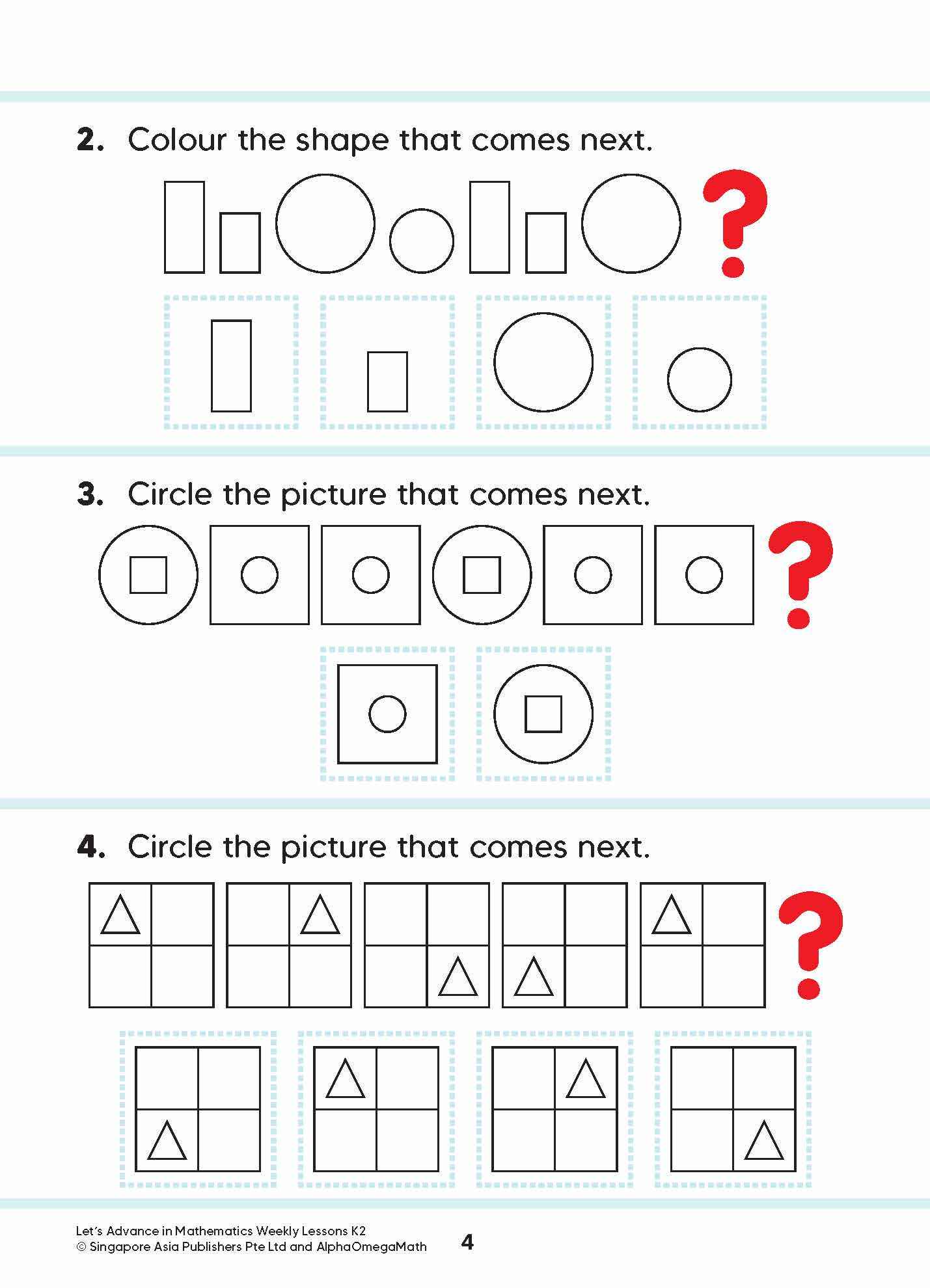 2. Colour the shape that comes next.

?

3. Circle the picture that comes next.

?

4. Circle the picture that comes next.

?

Let's Advance in Mathematics Weekly Lessons K2
© Singapore Asia Publishers Pte Ltd and AlphaOmegaMath

4