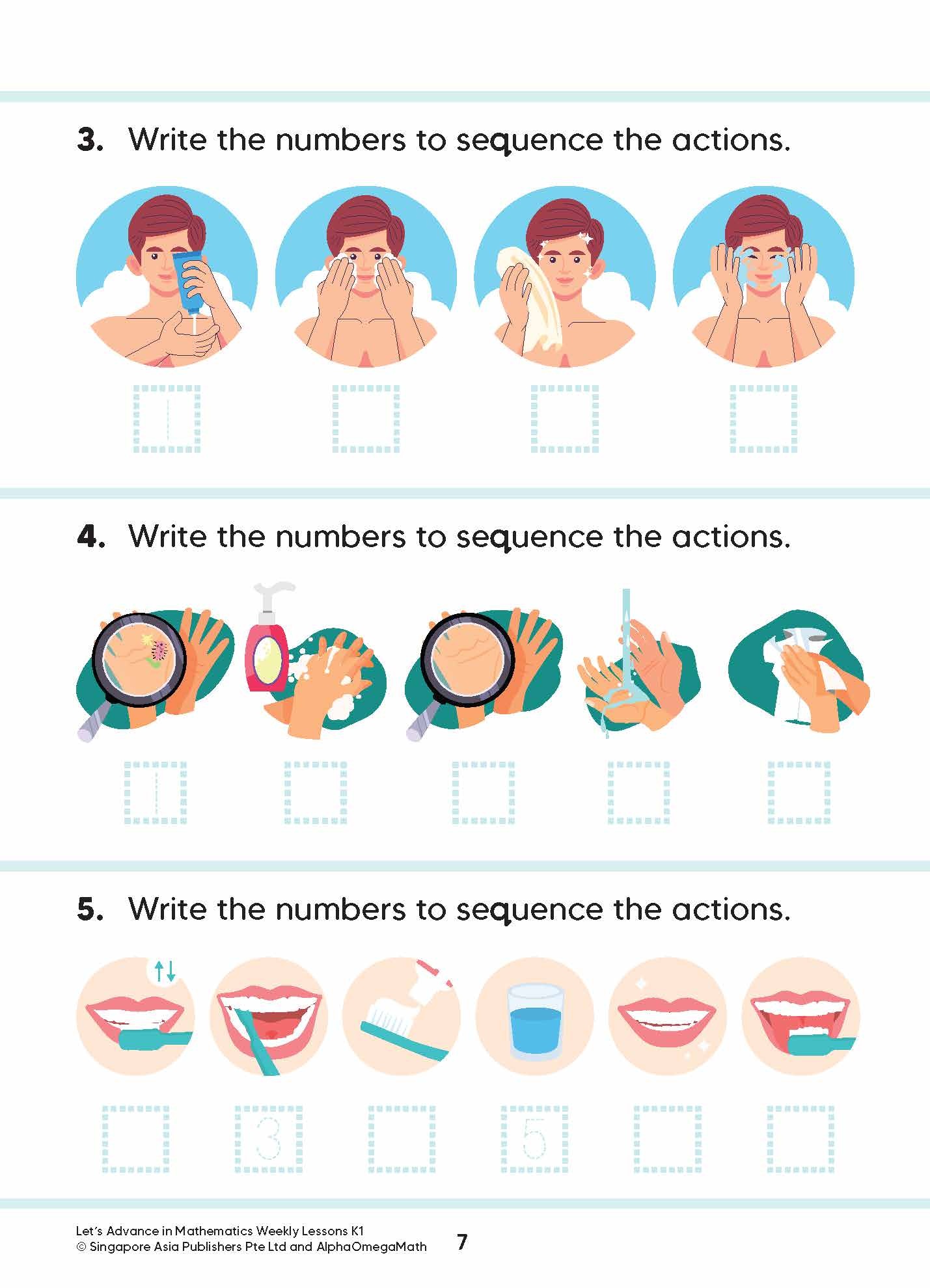 3. Write the numbers to sequence the actions.

1

4. Write the numbers to sequence the actions.

1

5. Write the numbers to sequence the actions.

3

5

Let's Advance in Mathematics Weekly Lessons K1
© Singapore Asia Publishers Pte Ltd and AlphaOmegaMath

7