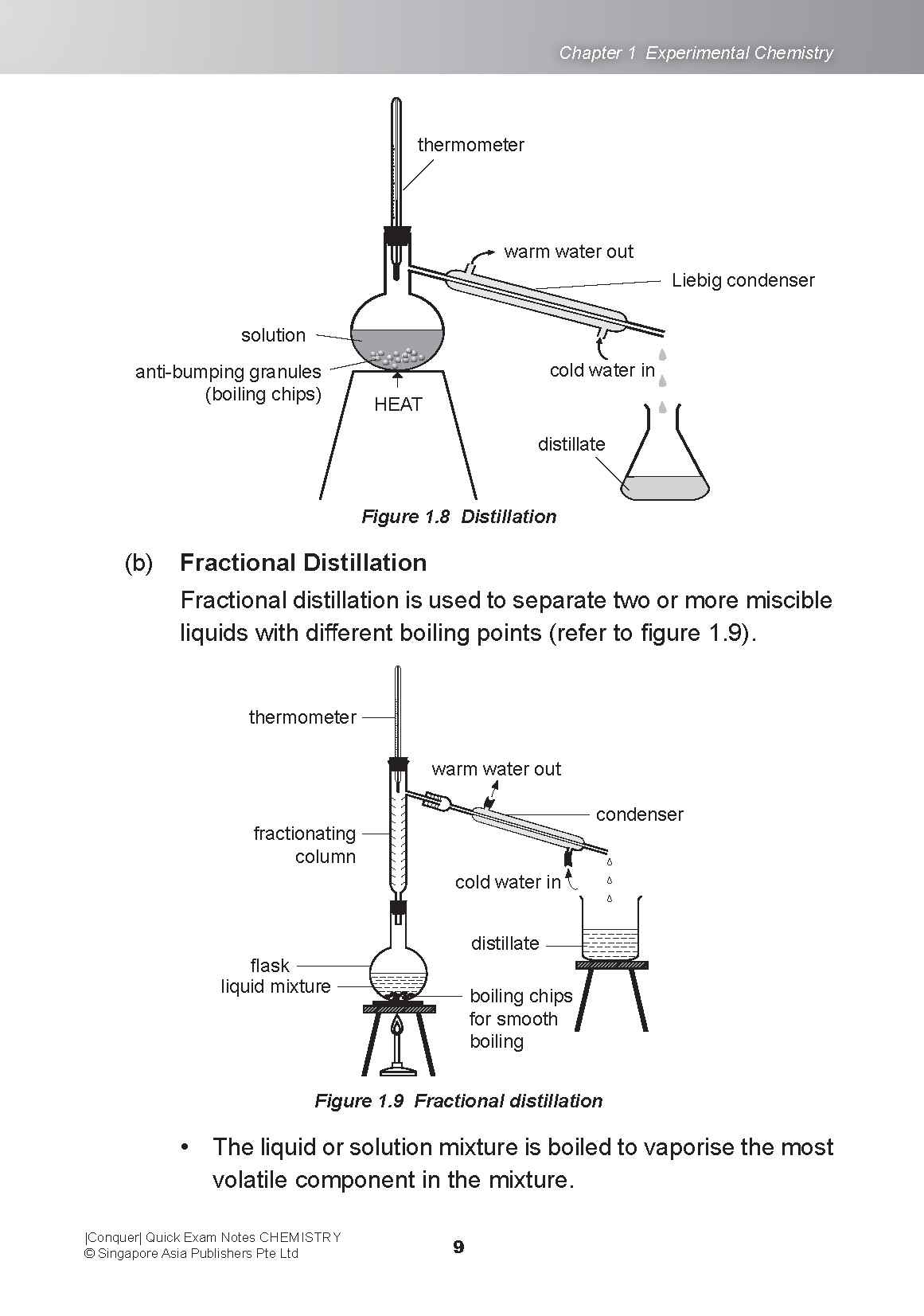 Chapter 1 Experimental Chemistry

thermometer

warm water out

Liebig condenser

solution

anti-bumping granules (boiling chips)

HEAT

cold water in

distillate

Figure 1.8 Distillation

(b) Fractional Distillation

Fractional distillation is used to separate two or more miscible liquids with different boiling points (refer to figure 1.9).

thermometer

warm water out

condenser

fractionating column

cold water in

distillate

flask

liquid mixture

boiling chips for smooth boiling

Figure 1.9 Fractional distillation

• The liquid or solution mixture is boiled to vaporise the most volatile component in the mixture.

|Conquer| Quick Exam Notes CHEMISTRY
© Singapore Asia Publishers Pte Ltd

9