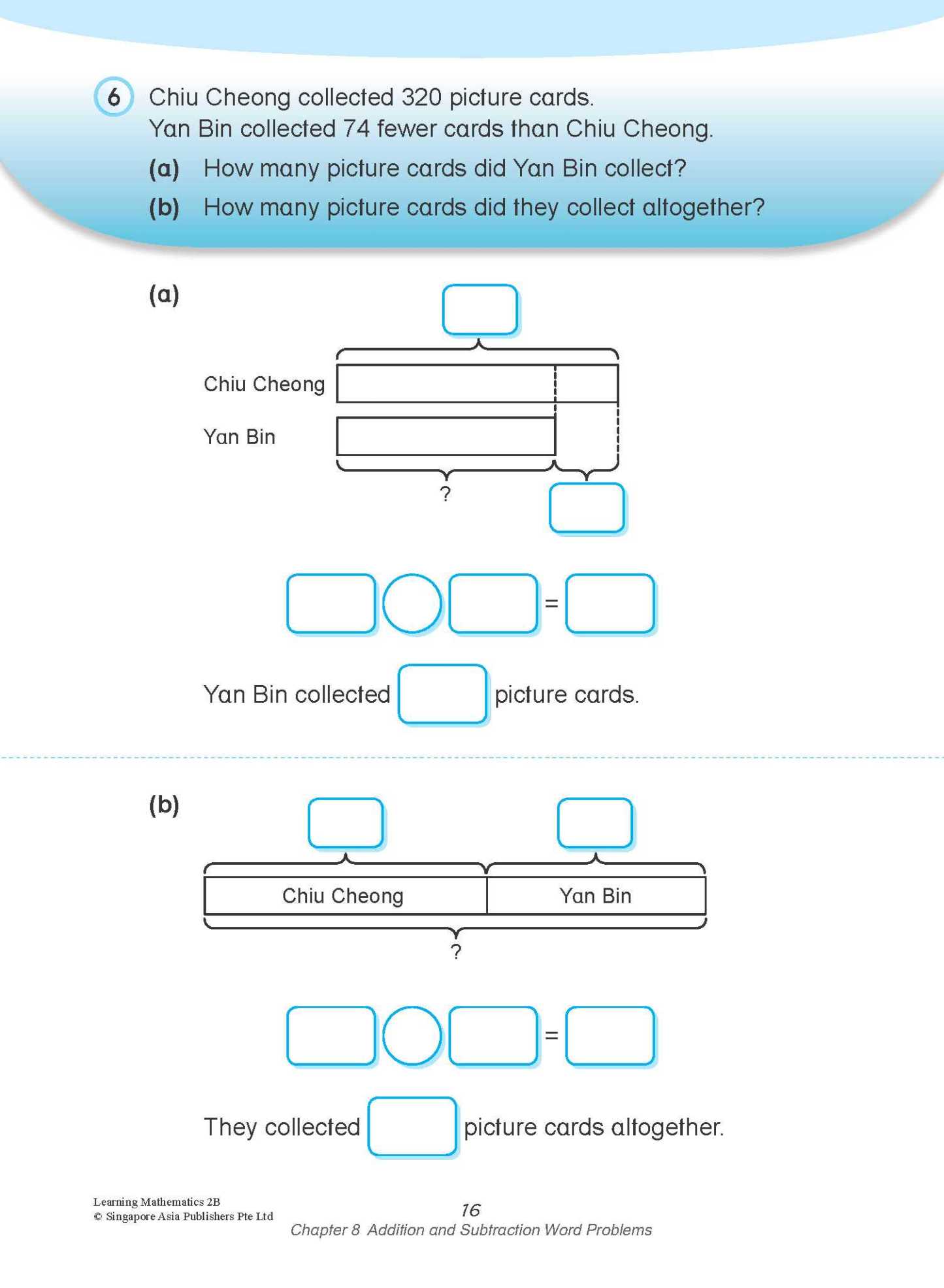 6 Chiu Cheong collected 320 picture cards. Yan Bin collected 74 fewer cards than Chiu Cheong.

(a) How many picture cards did Yan Bin collect?

(b) How many picture cards did they collect altogether?

(a)

Chiu Cheong

Yan Bin

?

=

Yan Bin collected picture cards.

(b)

Chiu Cheong

Yan Bin

?

=

They collected picture cards altogether.

Learning Mathematics 2B
© Singapore Asia Publishers Pte Ltd

16
Chapter 8 Addition and Subtraction Word Problems