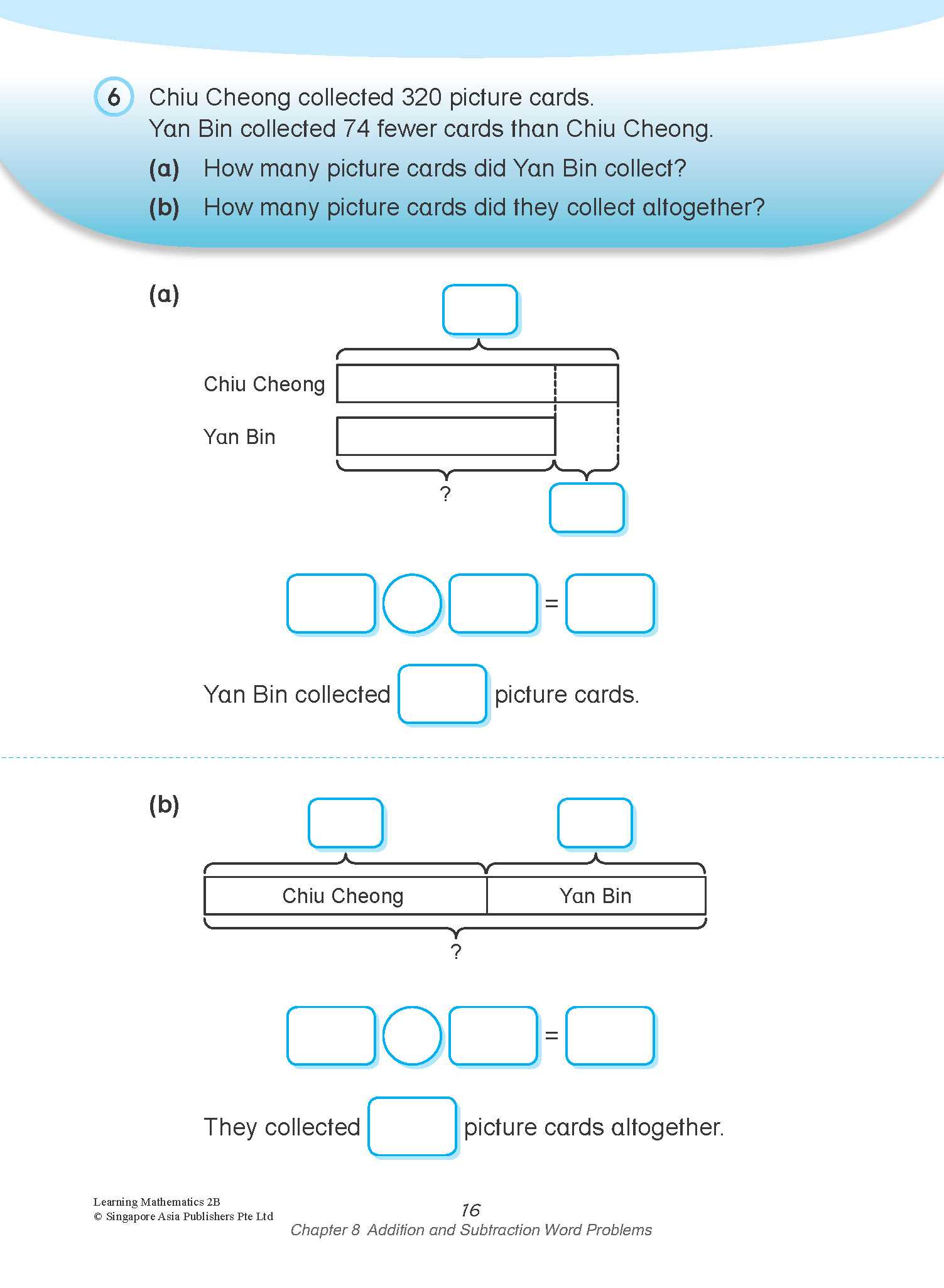 6 Chiu Cheong collected 320 picture cards.
Yan Bin collected 74 fewer cards than Chiu Cheong.

(a) How many picture cards did Yan Bin collect?

(b) How many picture cards did they collect altogether?

(a)

Chiu Cheong

Yan Bin

?

=

Yan Bin collected picture cards.

(b)

Chiu Cheong

Yan Bin

?

=

They collected picture cards altogether.

Learning Mathematics 2B
© Singapore Asia Publishers Pte Ltd

16

Chapter 8 Addition and Subtraction Word Problems