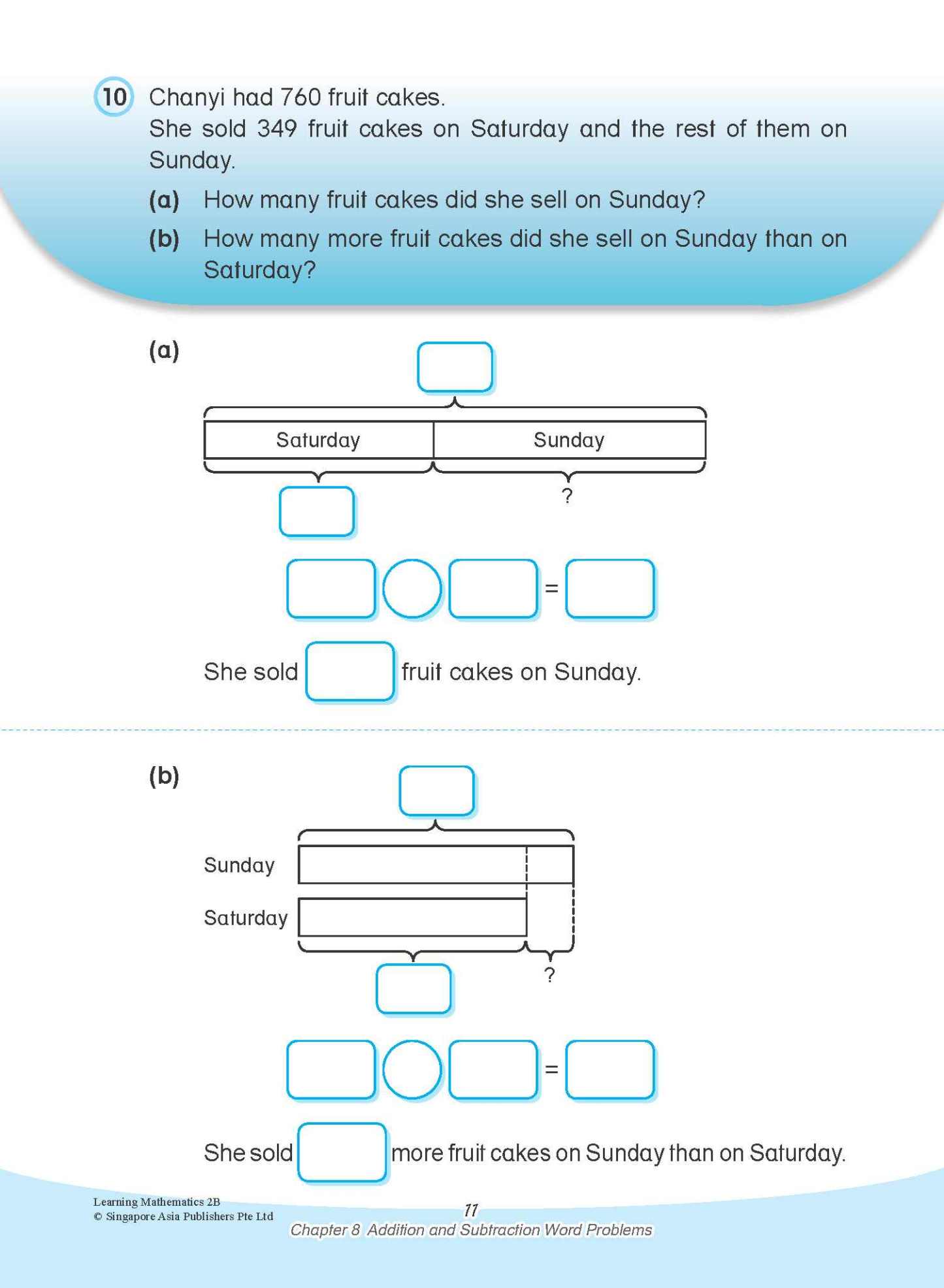 10 Chanyi had 760 fruit cakes.
She sold 349 fruit cakes on Saturday and the rest of them on Sunday.

(a) How many fruit cakes did she sell on Sunday?

(b) How many more fruit cakes did she sell on Sunday than on Saturday?

(a)

Saturday

Sunday

?

=

She sold fruit cakes on Sunday.

(b)

Sunday

Saturday

?

=

She sold more fruit cakes on Sunday than on Saturday.

Learning Mathematics 2B
© Singapore Asia Publishers Pte Ltd

11
Chapter 8 Addition and Subtraction Word Problems