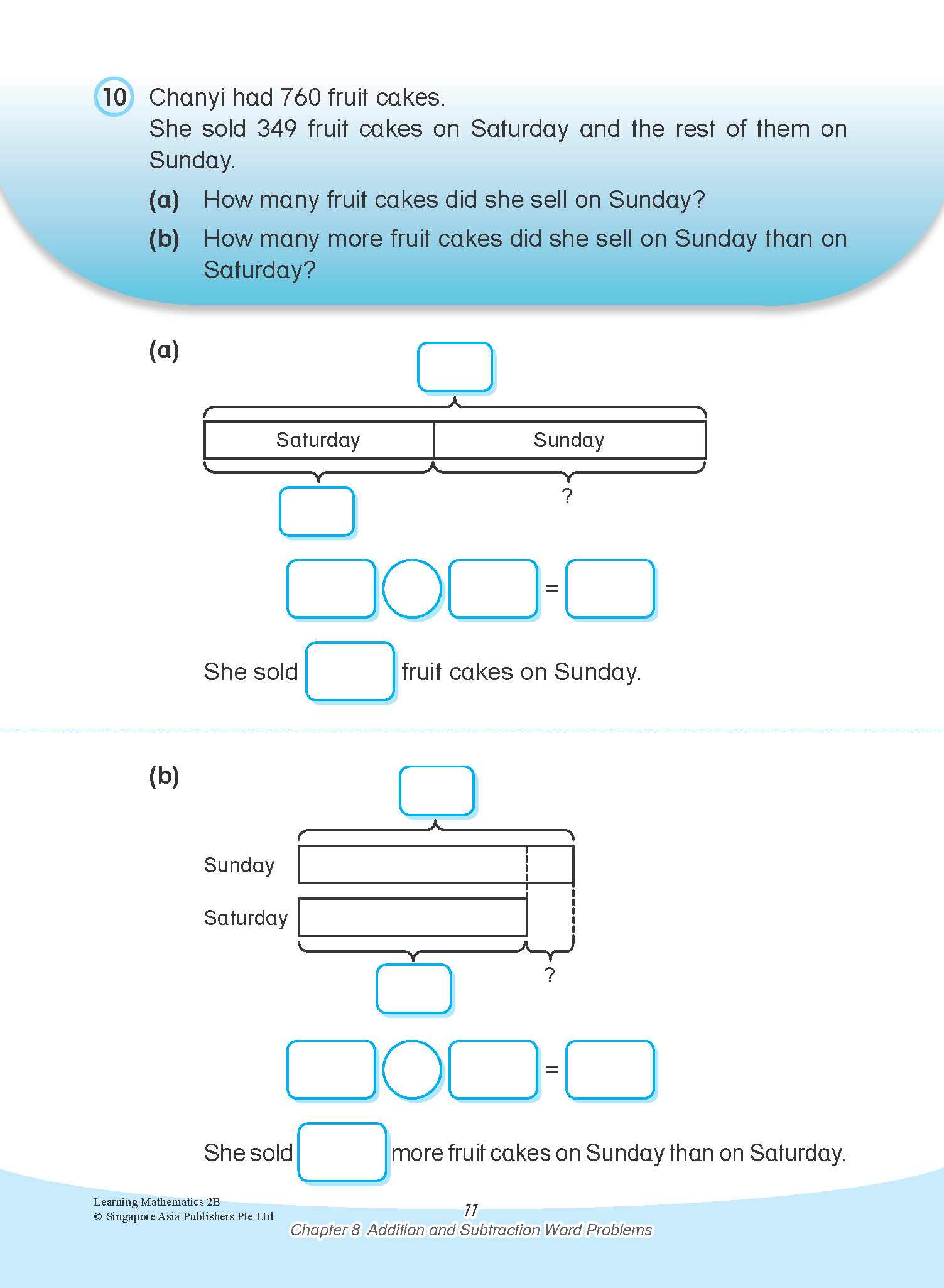 10 Chanyi had 760 fruit cakes.
She sold 349 fruit cakes on Saturday and the rest of them on Sunday.

(a) How many fruit cakes did she sell on Sunday?

(b) How many more fruit cakes did she sell on Sunday than on Saturday?

(a)

Saturday

Sunday

?

=

She sold fruit cakes on Sunday.

(b)

Sunday

Saturday

?

=

She sold more fruit cakes on Sunday than on Saturday.

Learning Mathematics 2B
© Singapore Asia Publishers Pte Ltd

11

Chapter 8 Addition and Subtraction Word Problems