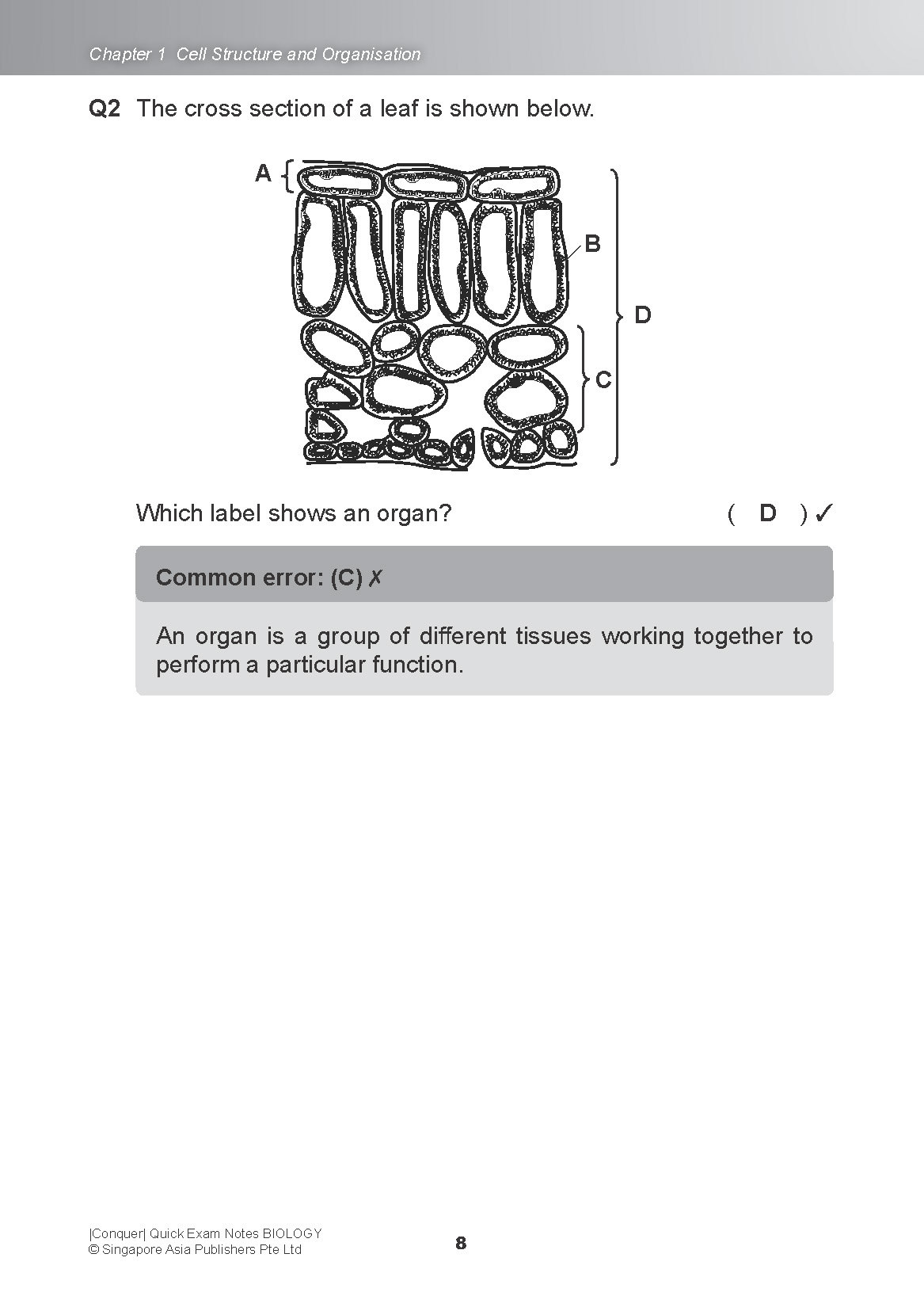 Chapter 1 Cell Structure and Organisation

Q2 The cross section of a leaf is shown below.

A

B

D

C

Which label shows an organ? ( D ) ✓

Common error: (C) ✗

An organ is a group of different tissues working together to perform a particular function.

|Conquer| Quick Exam Notes BIOLOGY
© Singapore Asia Publishers Pte Ltd

8