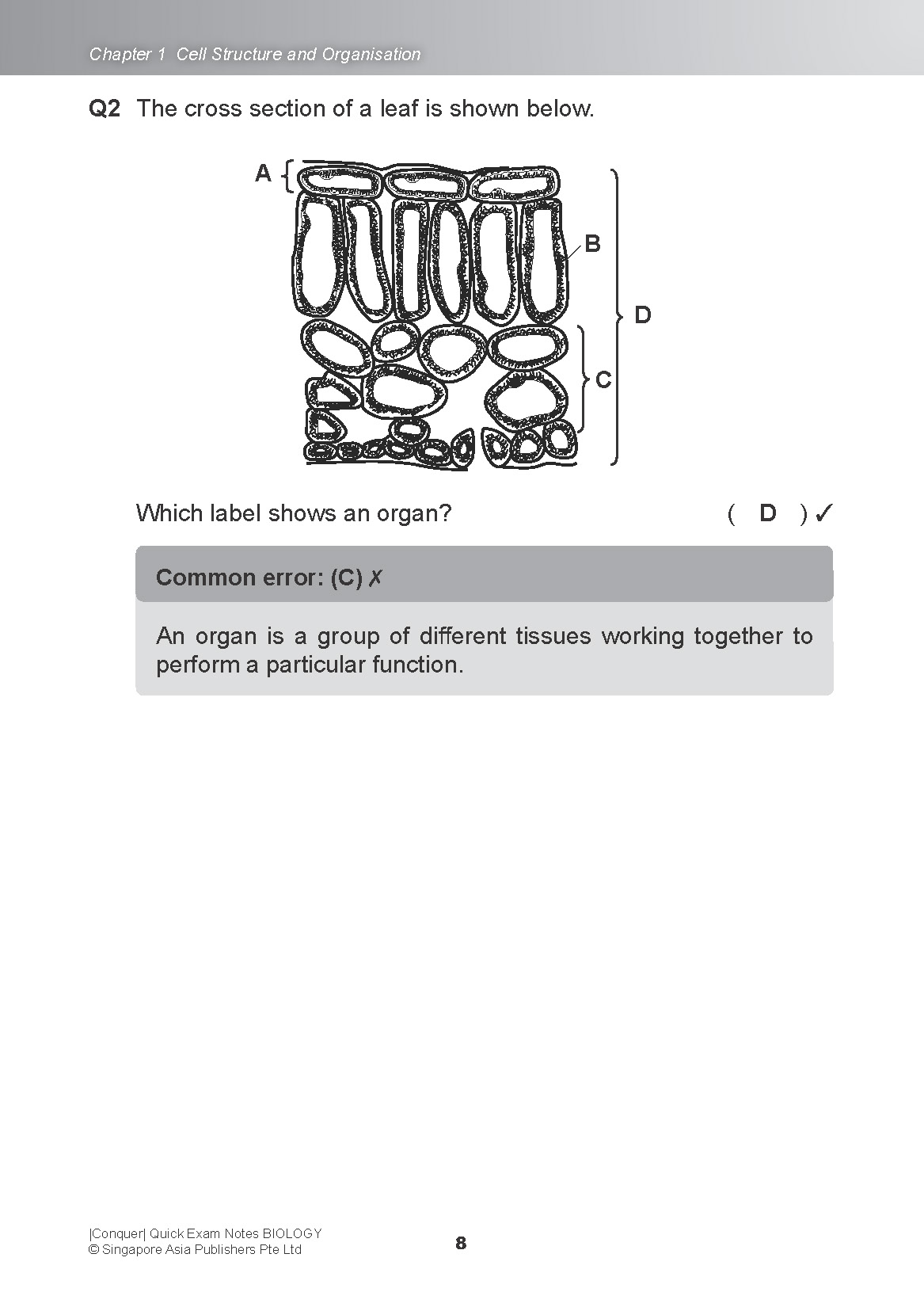 Chapter 1 Cell Structure and Organisation

Q2 The cross section of a leaf is shown below.

A

B

D

C

Which label shows an organ? ( D ) ✓

Common error: (C) ✗

An organ is a group of different tissues working together to perform a particular function.

|Conquer| Quick Exam Notes BIOLOGY
© Singapore Asia Publishers Pte Ltd

8