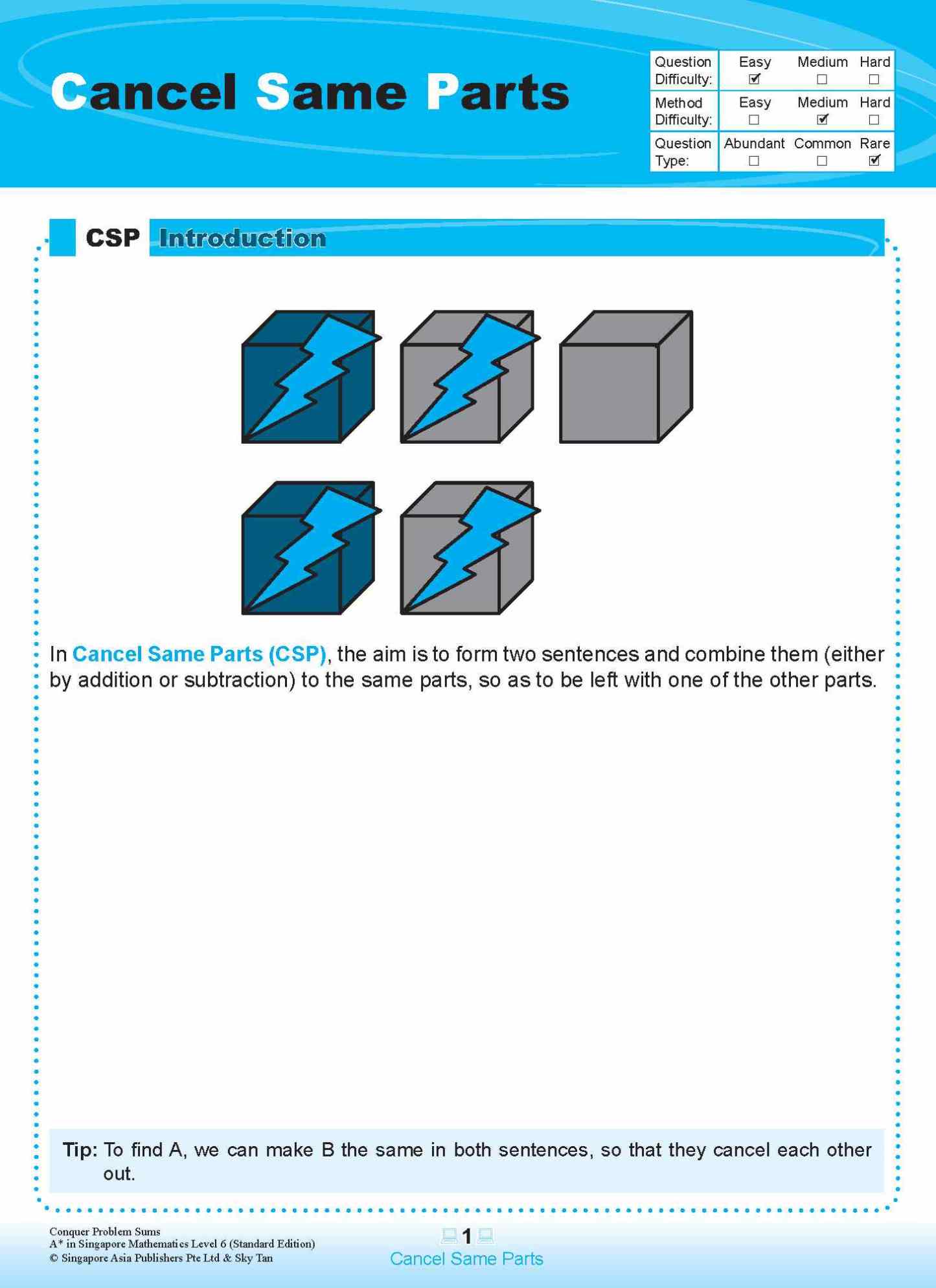 Cancel Same Parts

| Question Difficulty: | Easy ☑ | Medium ☐ | Hard ☐ |
|---|---|---|---|
| Method Difficulty: | Easy ☐ | Medium ☑ | Hard ☐ |
| Question Type: | Abundant ☐ | Common ☐ | Rare ☑ |

CSP Introduction

In Cancel Same Parts (CSP), the aim is to form two sentences and combine them (either by addition or subtraction) to the same parts, so as to be left with one of the other parts.

Tip: To find A, we can make B the same in both sentences, so that they cancel each other out.

Conquer Problem Sums
A* in Singapore Mathematics Level 6 (Standard Edition)
© Singapore Asia Publishers Pte Ltd & Sky Tan

1
Cancel Same Parts