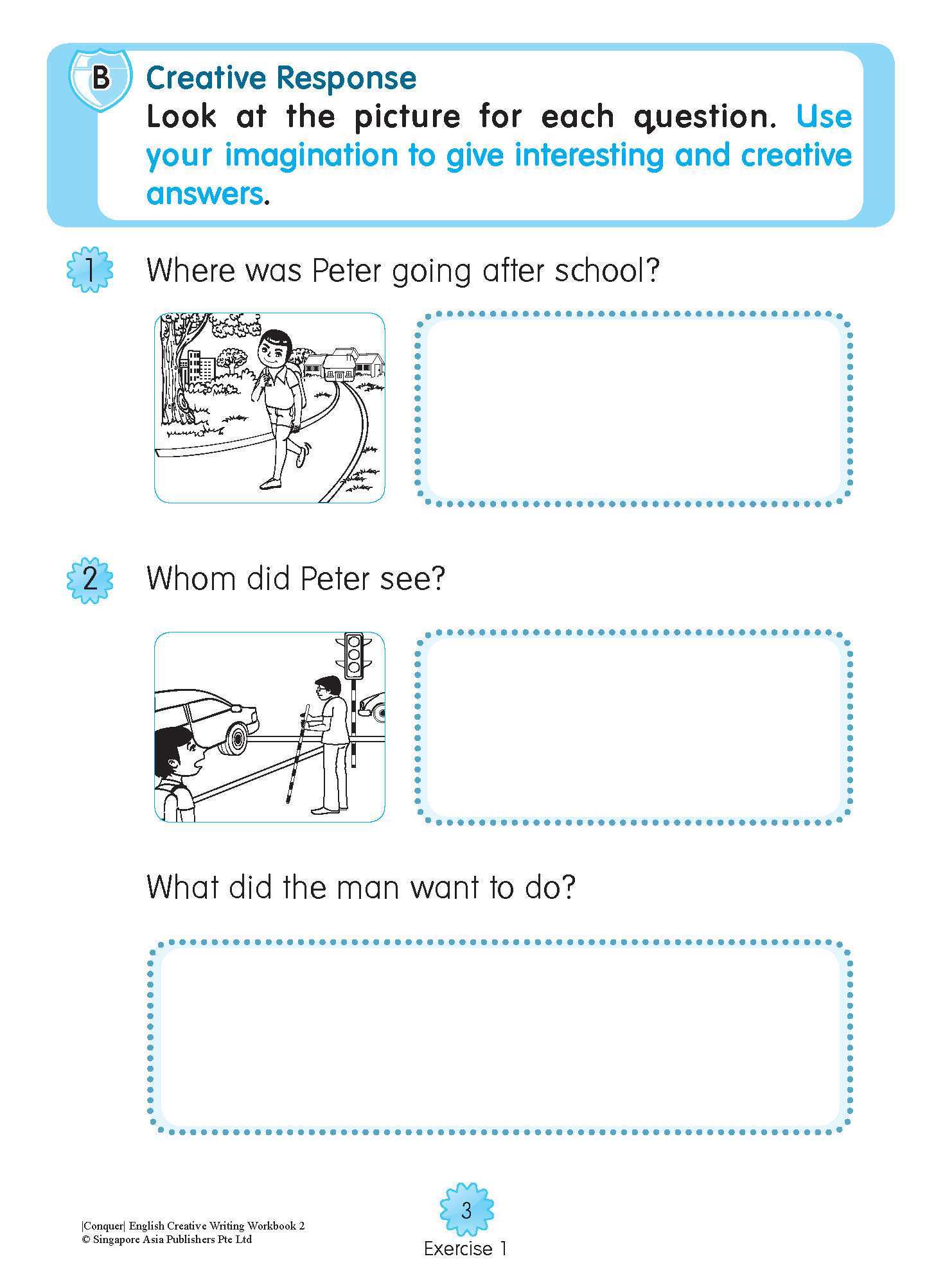 B Creative Response
Look at the picture for each question. Use your imagination to give interesting and creative answers.

1 Where was Peter going after school?

2 Whom did Peter see?

What did the man want to do?

|Conquer| English Creative Writing Workbook 2
© Singapore Asia Publishers Pte Ltd

3
Exercise 1