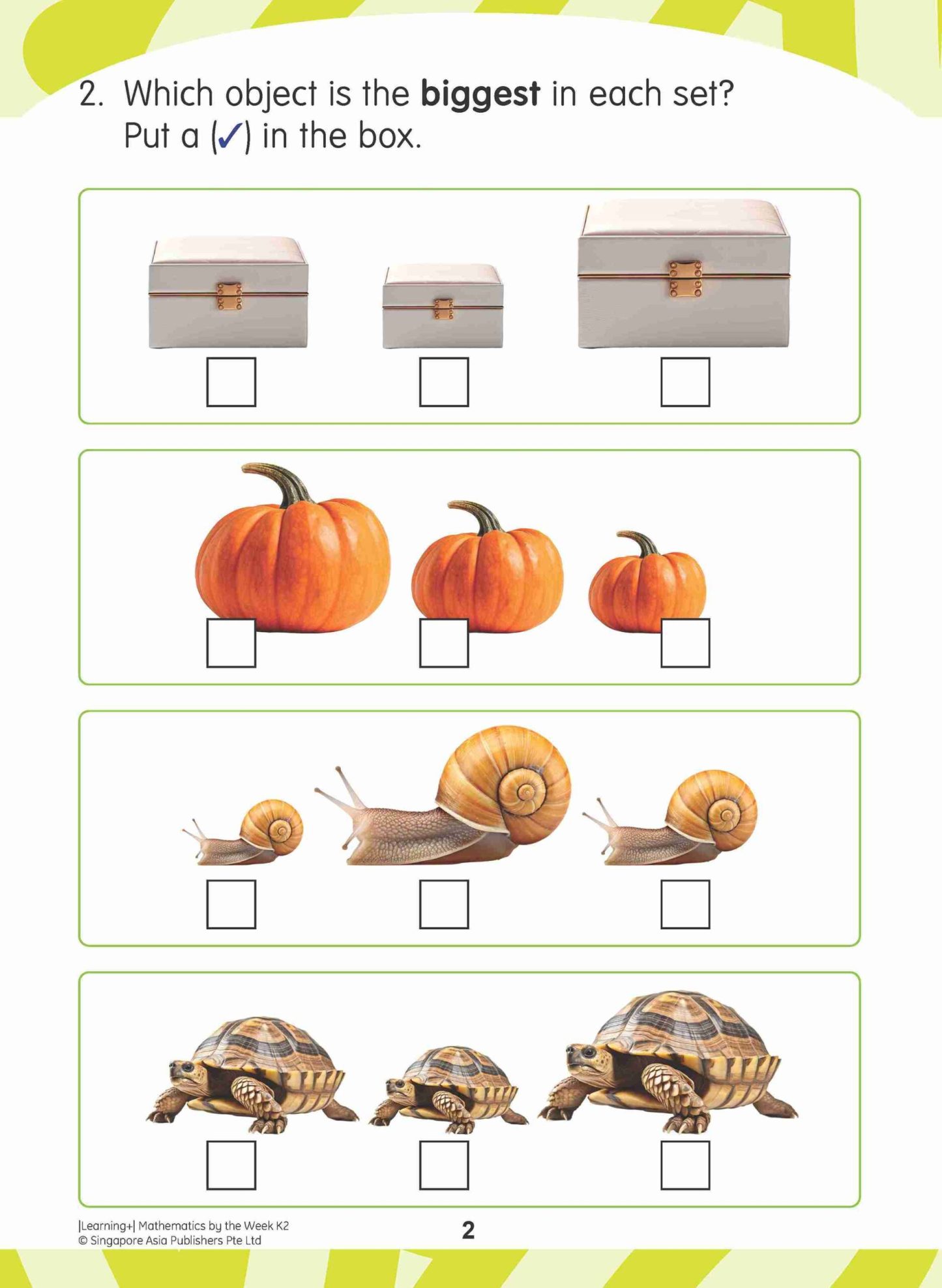 2. Which object is the **biggest** in each set? Put a (✓) in the box.

|Learning+| Mathematics by the Week K2
© Singapore Asia Publishers Pte Ltd

2