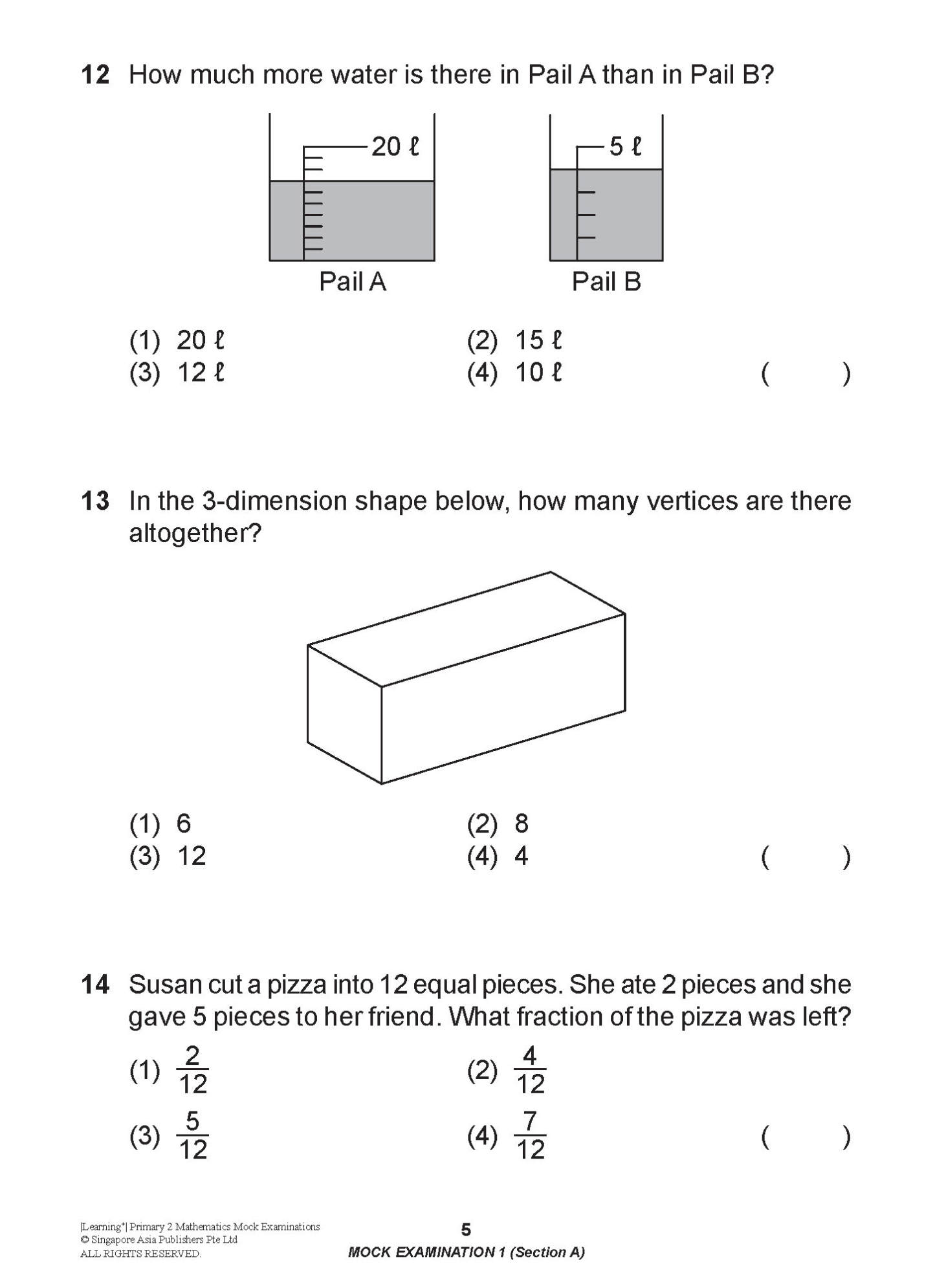 12 How much more water is there in Pail A than in Pail B?

20 ℓ

5 ℓ

Pail A

Pail B

(1) 20 ℓ
(2) 15 ℓ
(3) 12 ℓ
(4) 10 ℓ
( )

13 In the 3-dimension shape below, how many vertices are there altogether?

(1) 6
(2) 8
(3) 12
(4) 4
( )

14 Susan cut a pizza into 12 equal pieces. She ate 2 pieces and she gave 5 pieces to her friend. What fraction of the pizza was left?

(1) $\frac{2}{12}$
(2) $\frac{4}{12}$
(3) $\frac{5}{12}$
(4) $\frac{7}{12}$
( )

|Learning⁺| Primary 2 Mathematics Mock Examinations
© Singapore Asia Publishers Pte Ltd
ALL RIGHTS RESERVED.

5
MOCK EXAMINATION 1 (Section A)