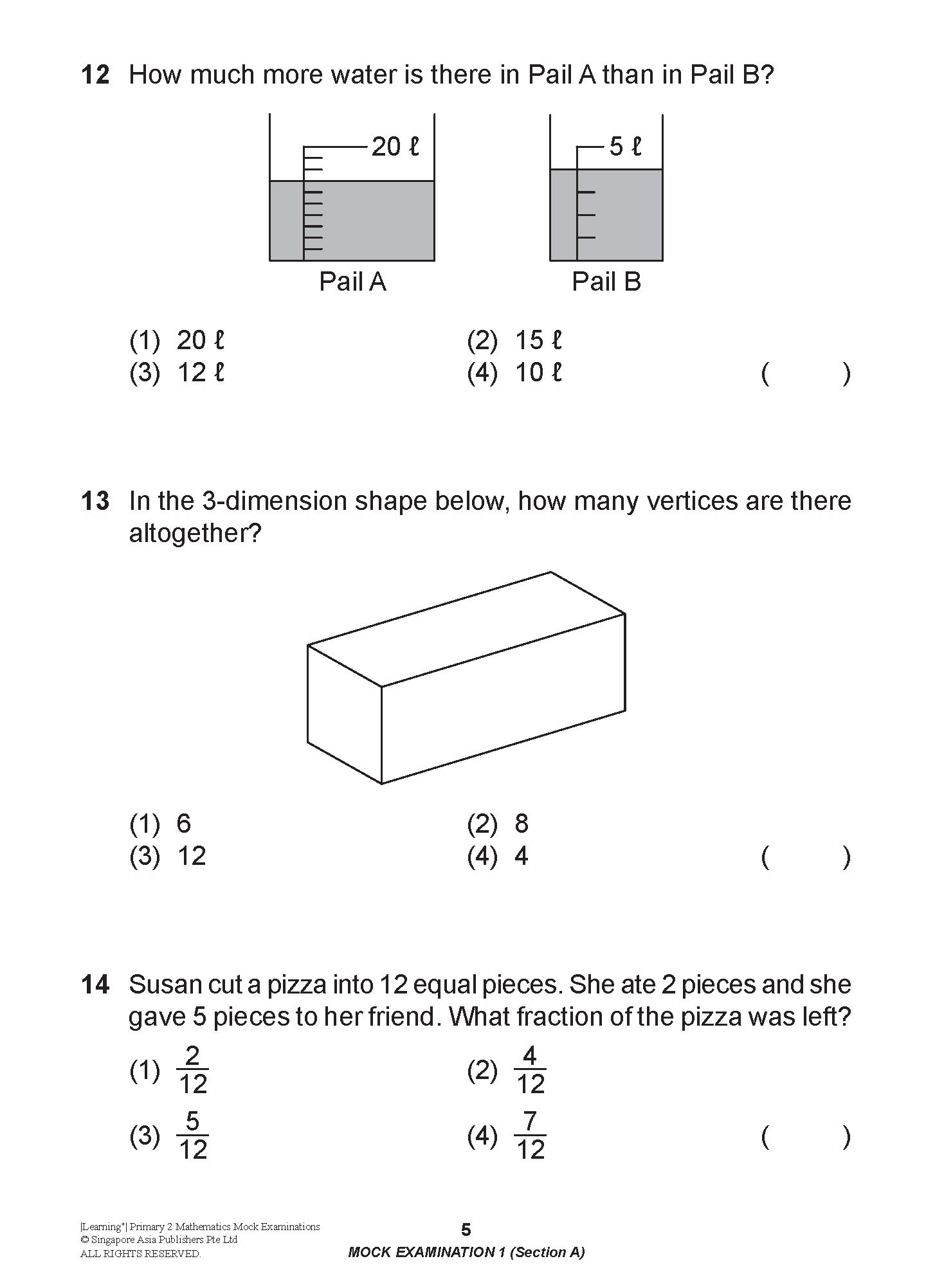 12 How much more water is there in Pail A than in Pail B?

20 ℓ

5 ℓ

Pail A

Pail B

(1) 20 ℓ
(2) 15 ℓ
(3) 12 ℓ
(4) 10 ℓ
( )

13 In the 3-dimension shape below, how many vertices are there altogether?

(1) 6
(2) 8
(3) 12
(4) 4
( )

14 Susan cut a pizza into 12 equal pieces. She ate 2 pieces and she gave 5 pieces to her friend. What fraction of the pizza was left?

(1) $\frac{2}{12}$
(2) $\frac{4}{12}$
(3) $\frac{5}{12}$
(4) $\frac{7}{12}$
( )

|Learning⁺| Primary 2 Mathematics Mock Examinations
© Singapore Asia Publishers Pte Ltd
ALL RIGHTS RESERVED.

5

MOCK EXAMINATION 1 (Section A)