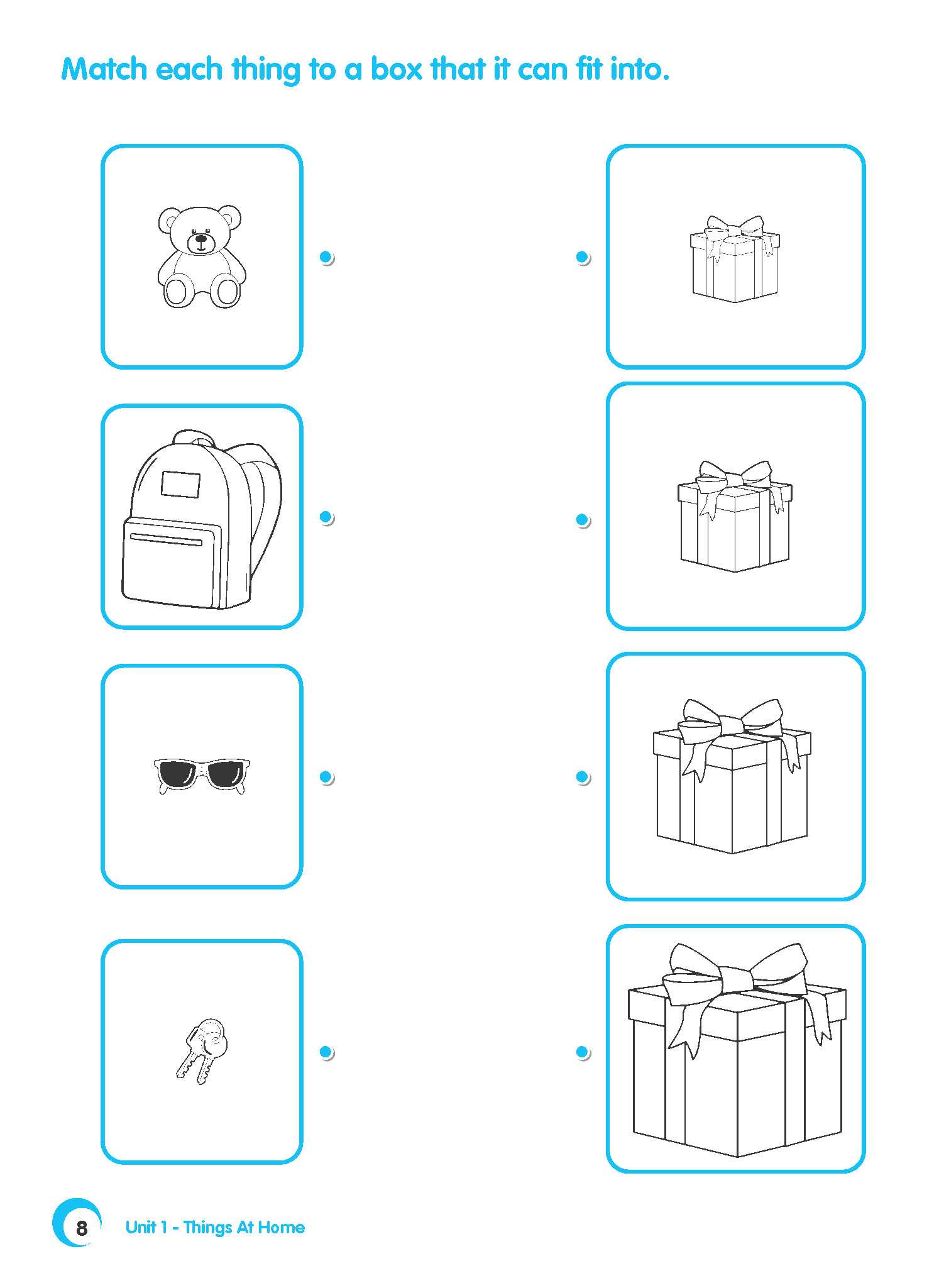 Match each thing to a box that it can fit into.

8 Unit 1 - Things At Home