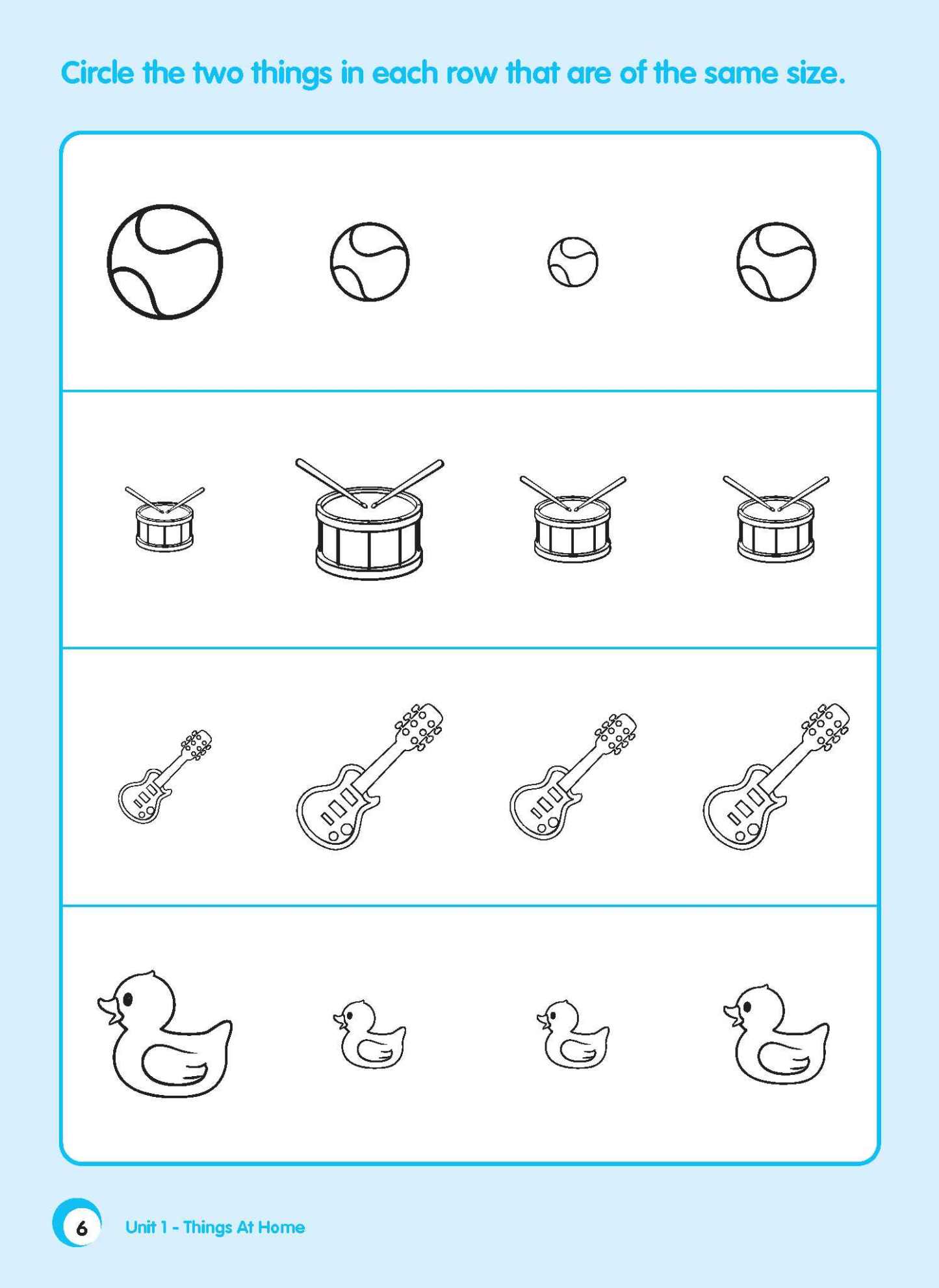 Circle the two things in each row that are of the same size.

6 Unit 1 - Things At Home