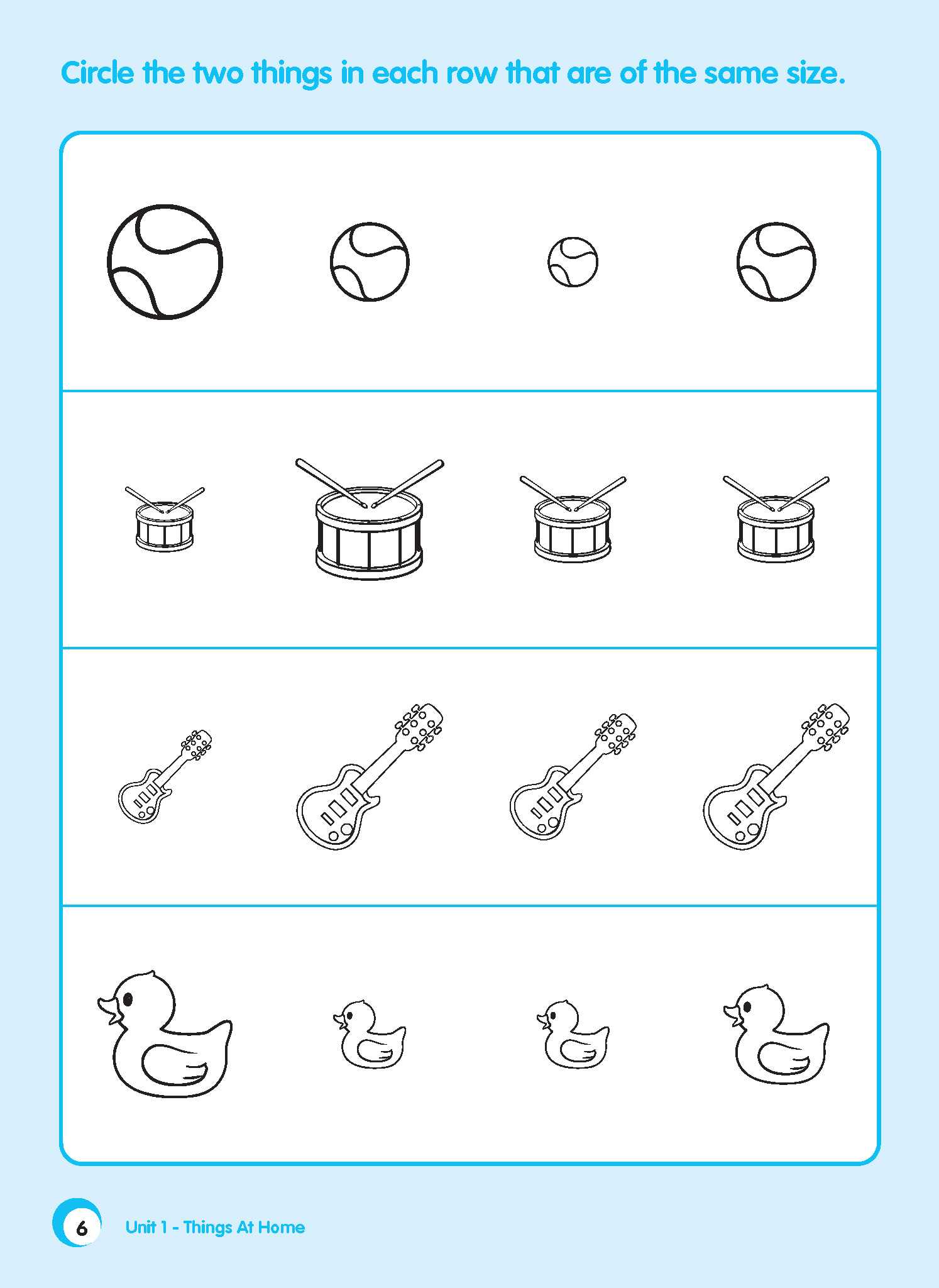 Circle the two things in each row that are of the same size.

6 Unit 1 - Things At Home