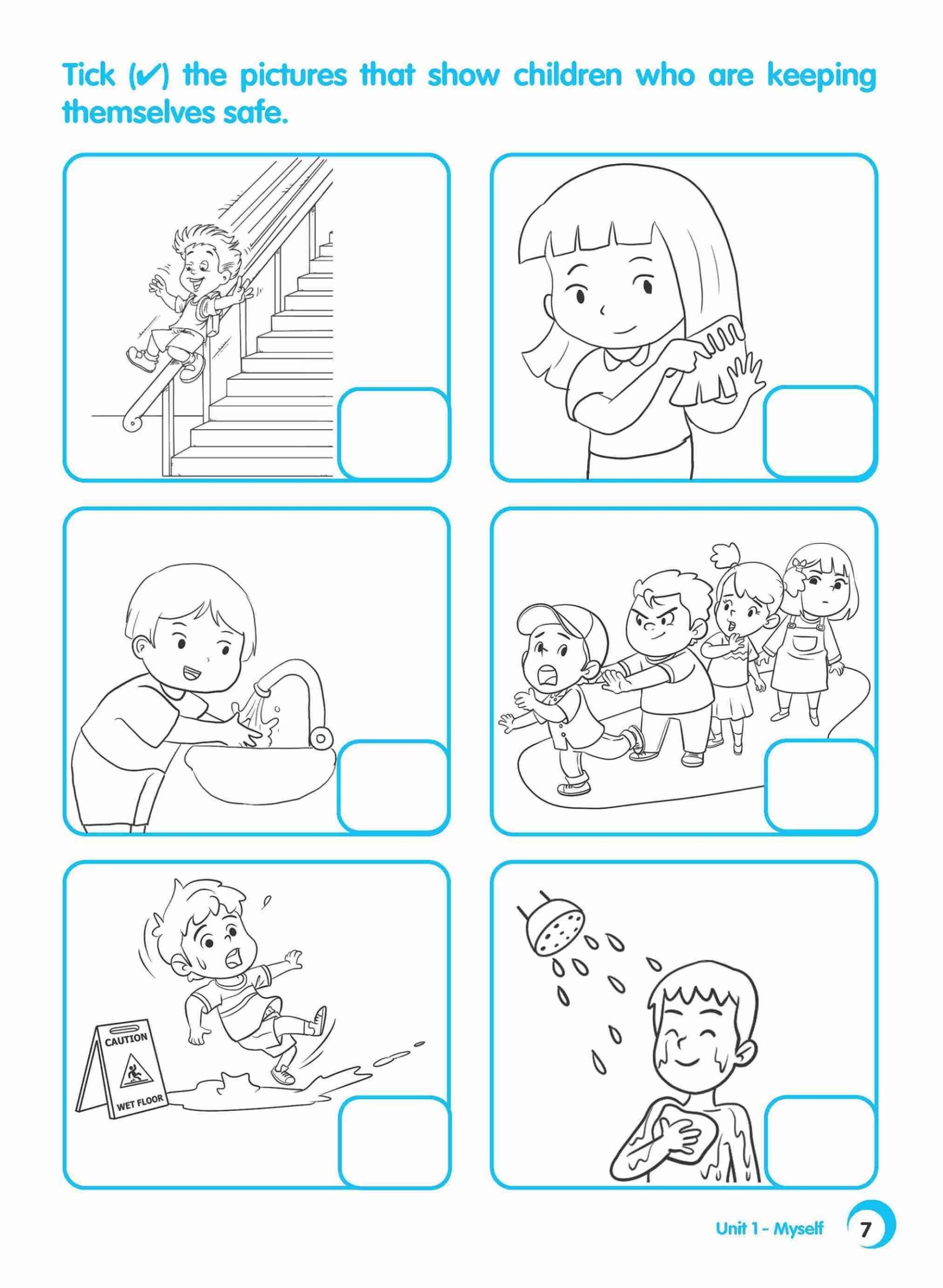 Tick (✔) the pictures that show children who are keeping themselves safe.

CAUTION

WET FLOOR

Unit 1 - Myself 7